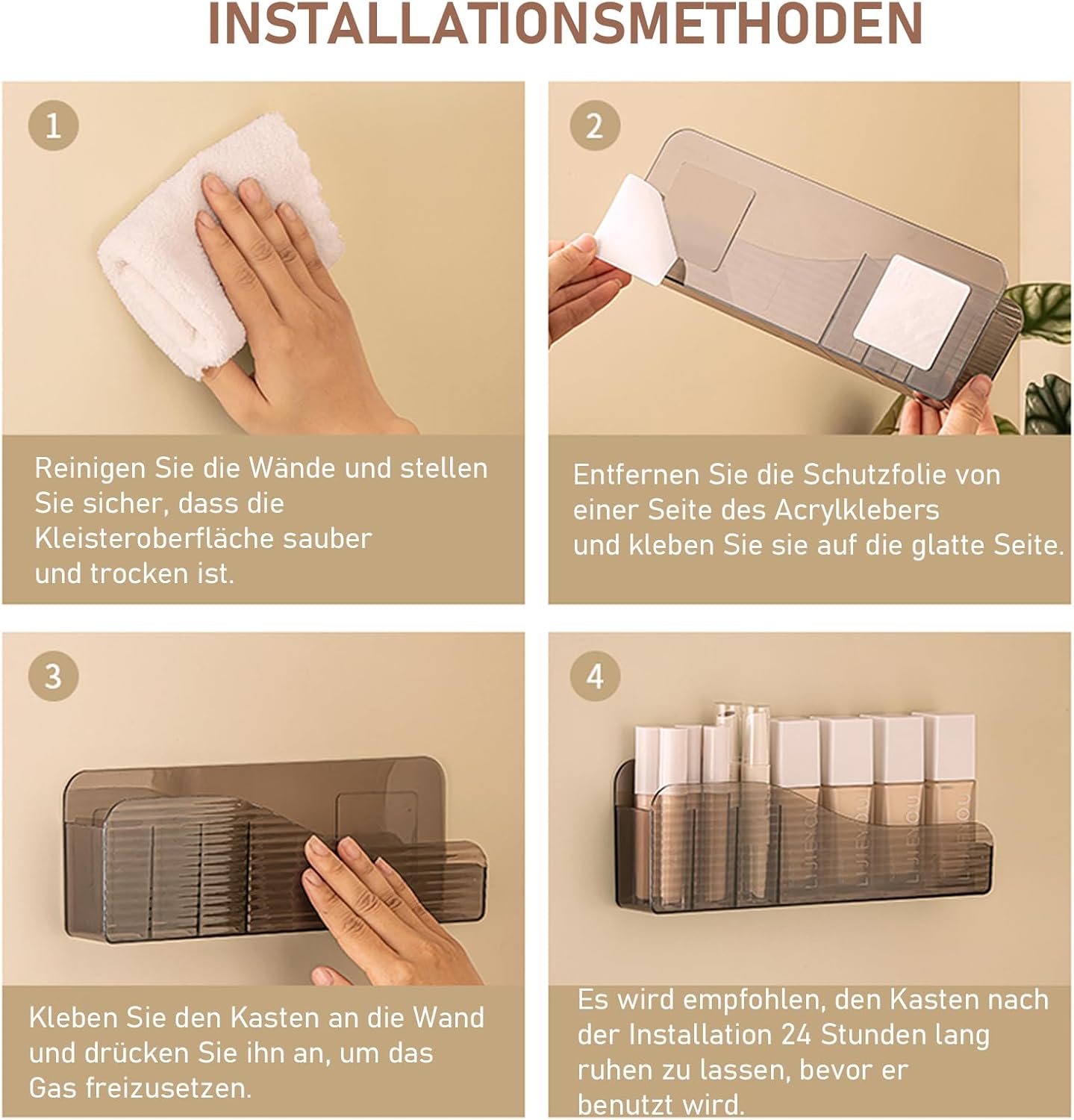 INSTALLATIONSMETHODEN

1

Reinigen Sie die Wände und stellen Sie sicher, dass die Kleisteroberfläche sauber und trocken ist.

2

Entfernen Sie die Schutzfolie von einer Seite des Acrylklebers und kleben Sie sie auf die glatte Seite.

3

Kleben Sie den Kasten an die Wand und drücken Sie ihn an, um das Gas freizusetzen.

4

LIJIENOU

LIJIENOU

LIJIENOU

LIJIENOU

Es wird empfohlen, den Kasten nach der Installation 24 Stunden lang ruhen zu lassen, bevor er benutzt wird.