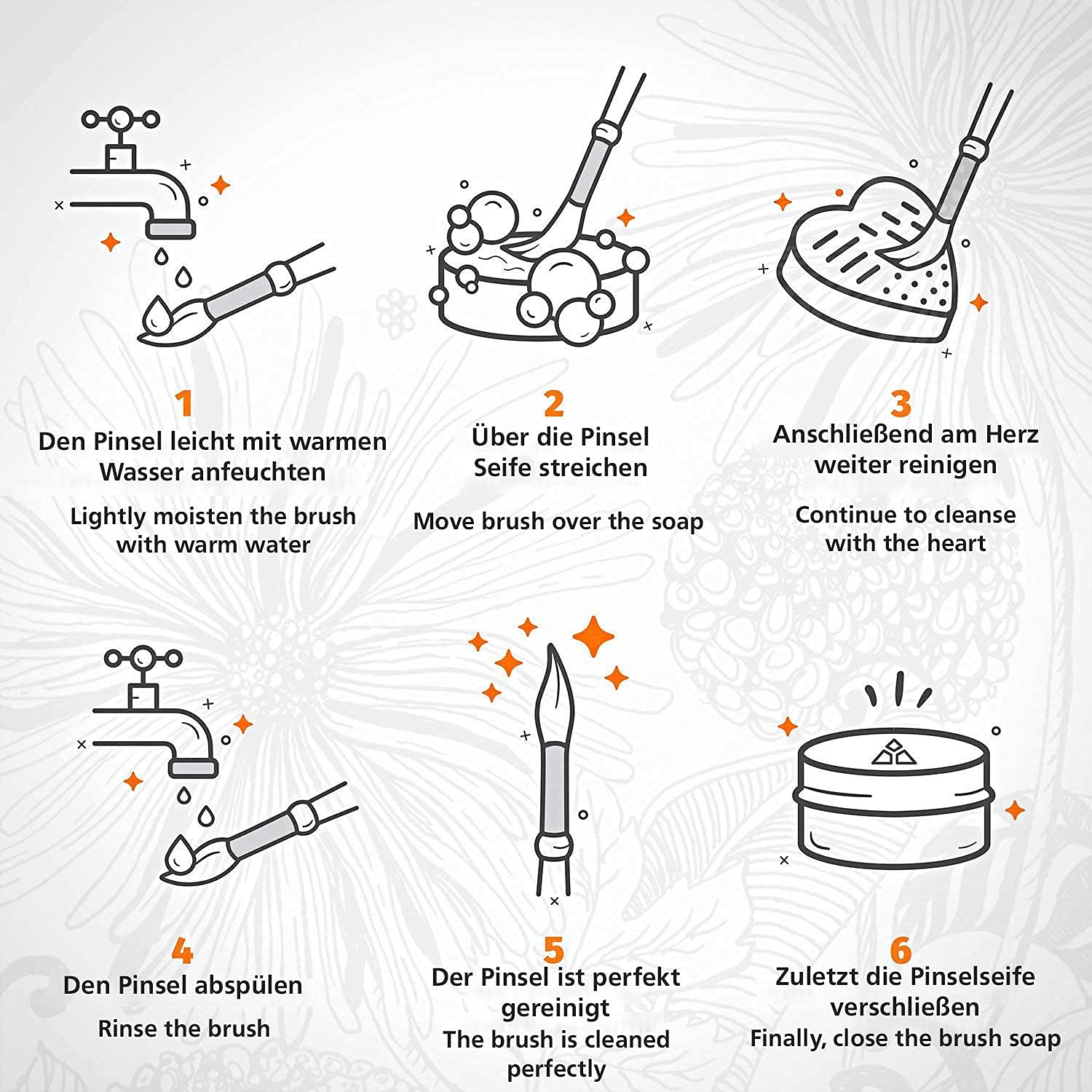 1
Den Pinsel leicht mit warmen Wasser anfeuchten

Lightly moisten the brush with warm water

2
Über die Pinsel Seife streichen

Move brush over the soap

3
Anschließend am Herz weiter reinigen

Continue to cleanse with the heart

4
Den Pinsel abspülen

Rinse the brush

5
Der Pinsel ist perfekt gereinigt

The brush is cleaned perfectly

6
Zuletzt die Pinselseife verschließen

Finally, close the brush soap