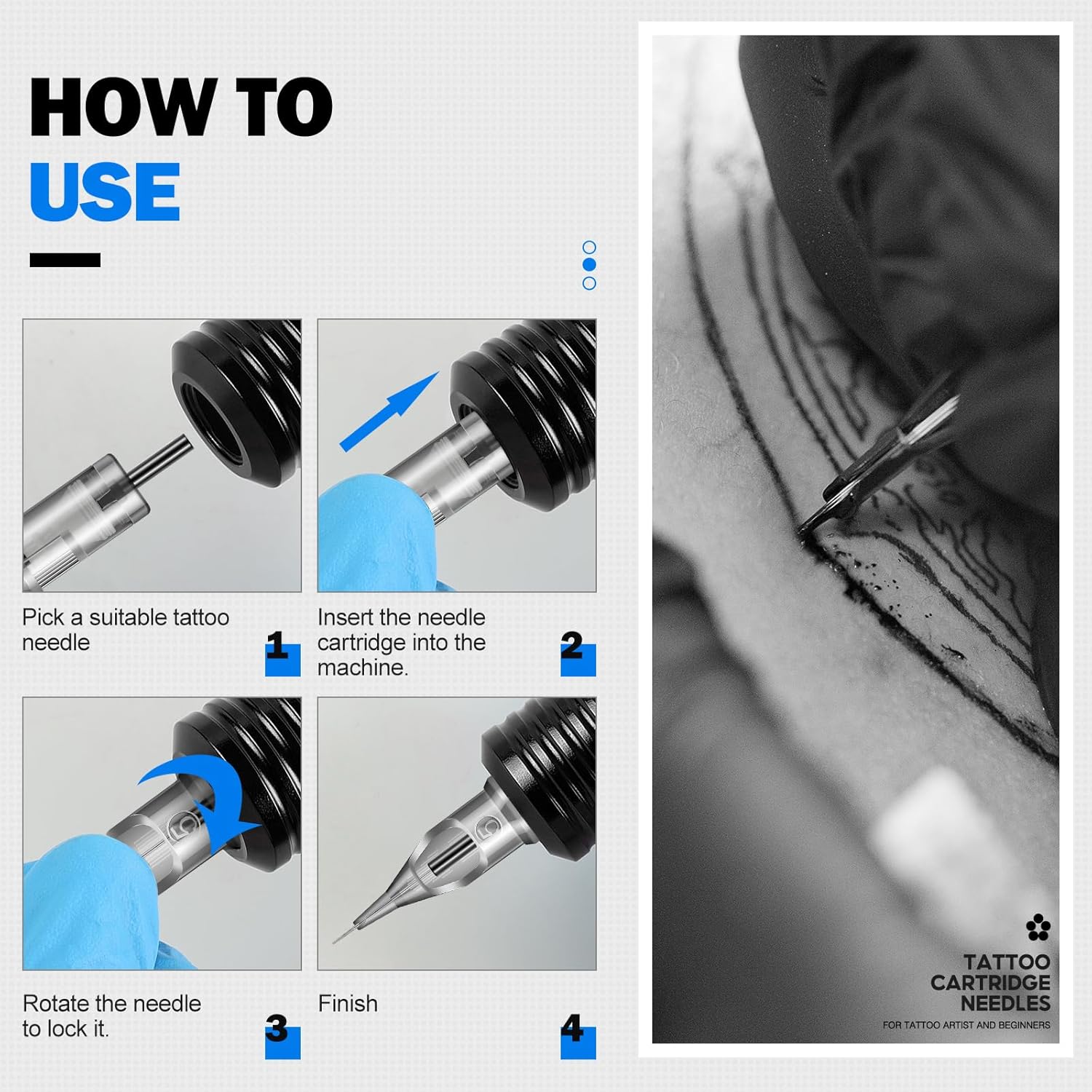 HOW TO
USE

Pick a suitable tattoo needle

1

Insert the needle cartridge into the machine.

2

Rotate the needle to lock it.

3

Finish

4

TATTOO
CARTRIDGE
NEEDLES
FOR TATTOO ARTIST AND BEGINNERS