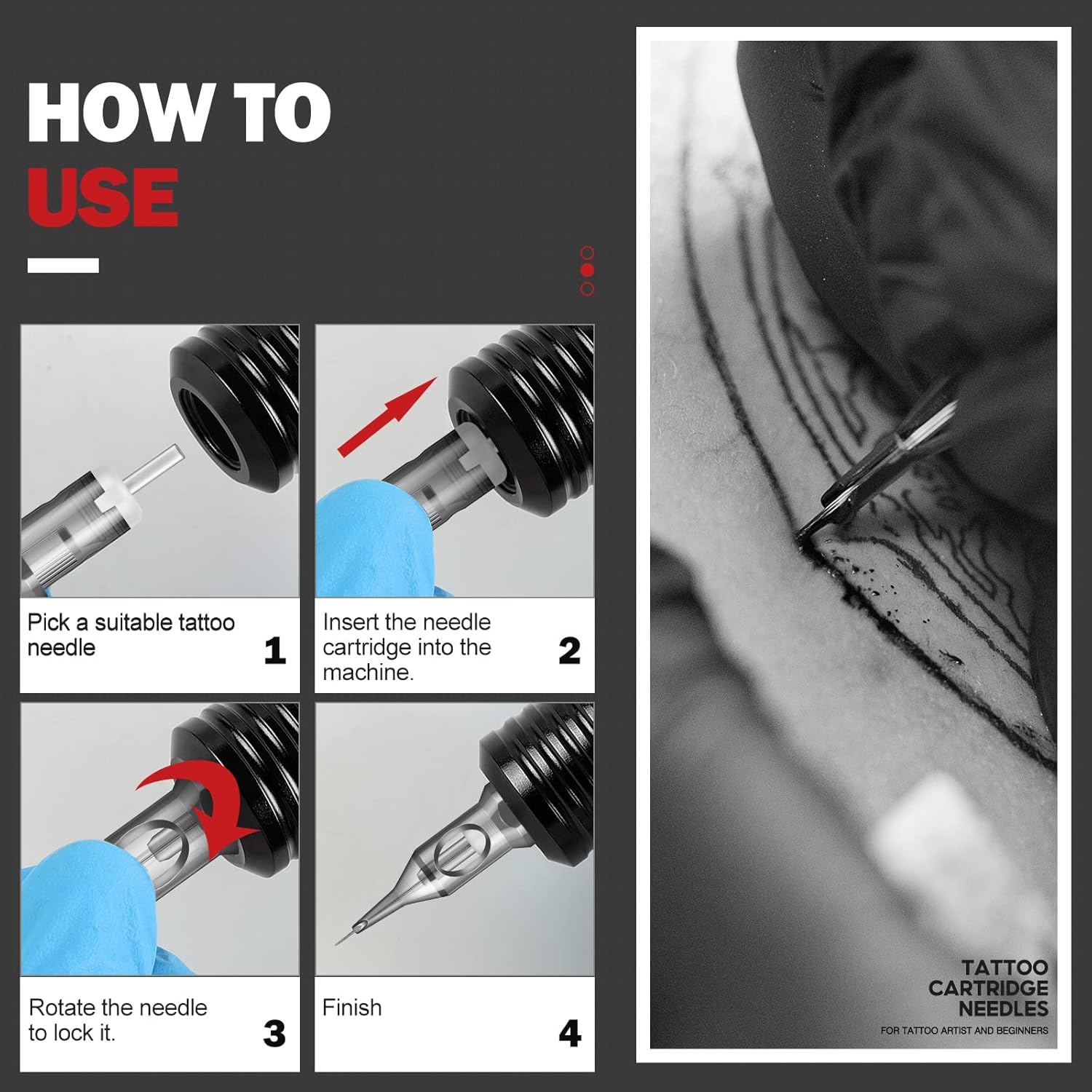 HOW TO
USE

Pick a suitable tattoo needle
1

Insert the needle cartridge into the machine.
2

Rotate the needle to lock it.
3

Finish
4

TATTOO
CARTRIDGE
NEEDLES
FOR TATTOO ARTIST AND BEGINNERS