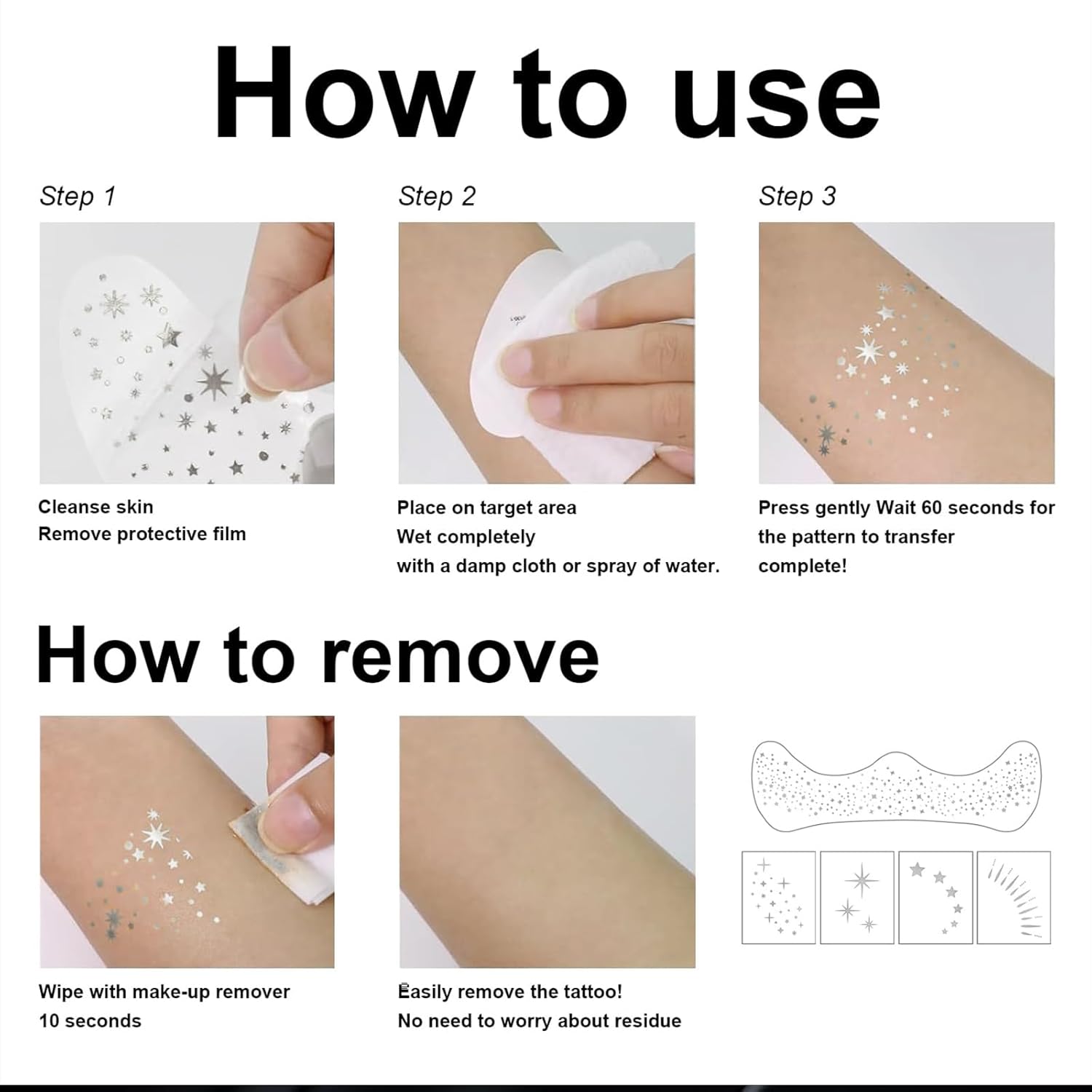 How to use

Step 1

Cleanse skin
Remove protective film

Step 2

Place on target area
Wet completely
with a damp cloth or spray of water.

Step 3

Press gently Wait 60 seconds for the pattern to transfer
complete!

How to remove

Wipe with make-up remover
10 seconds

Easily remove the tattoo!
No need to worry about residue