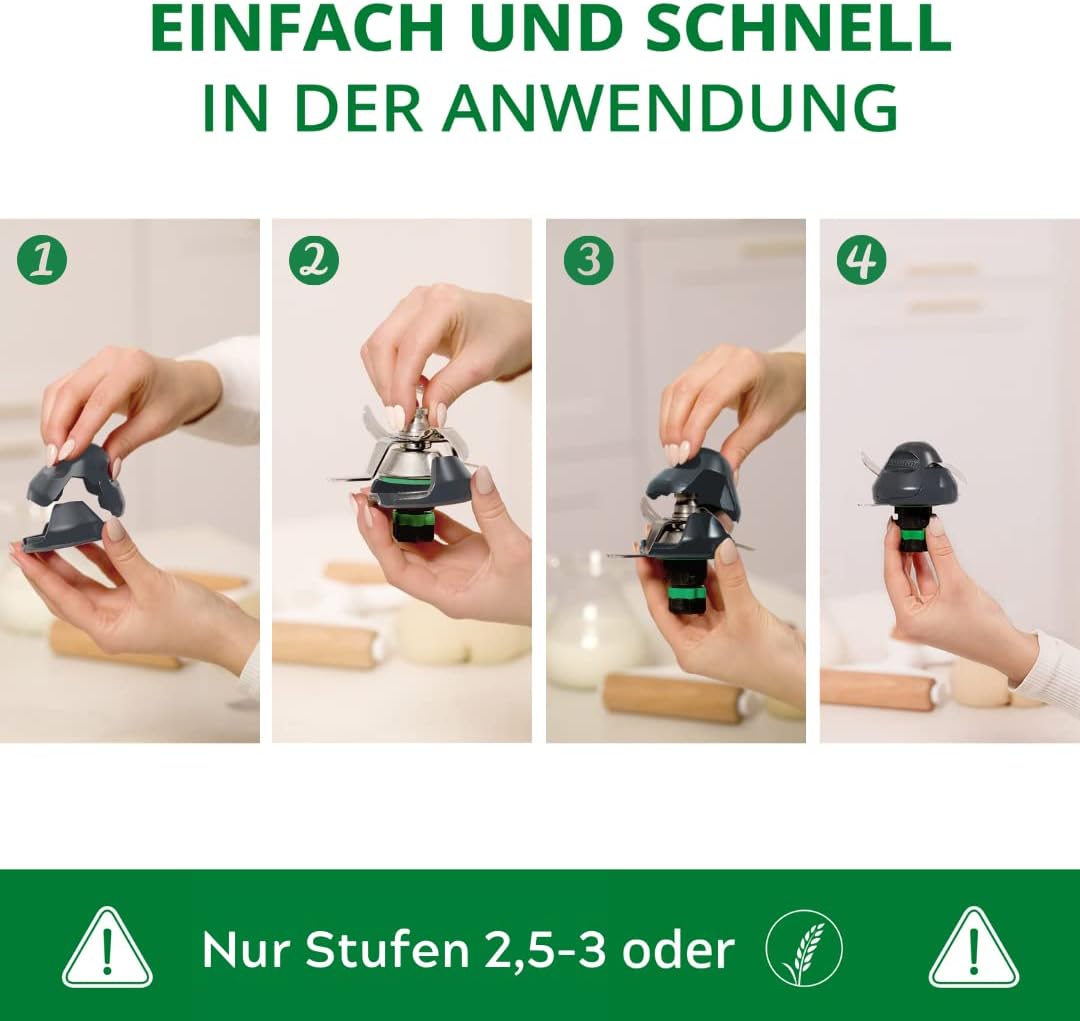 EINFACH UND SCHNELL
IN DER ANWENDUNG

1

2

3

4

Nur Stufen 2,5-3 oder