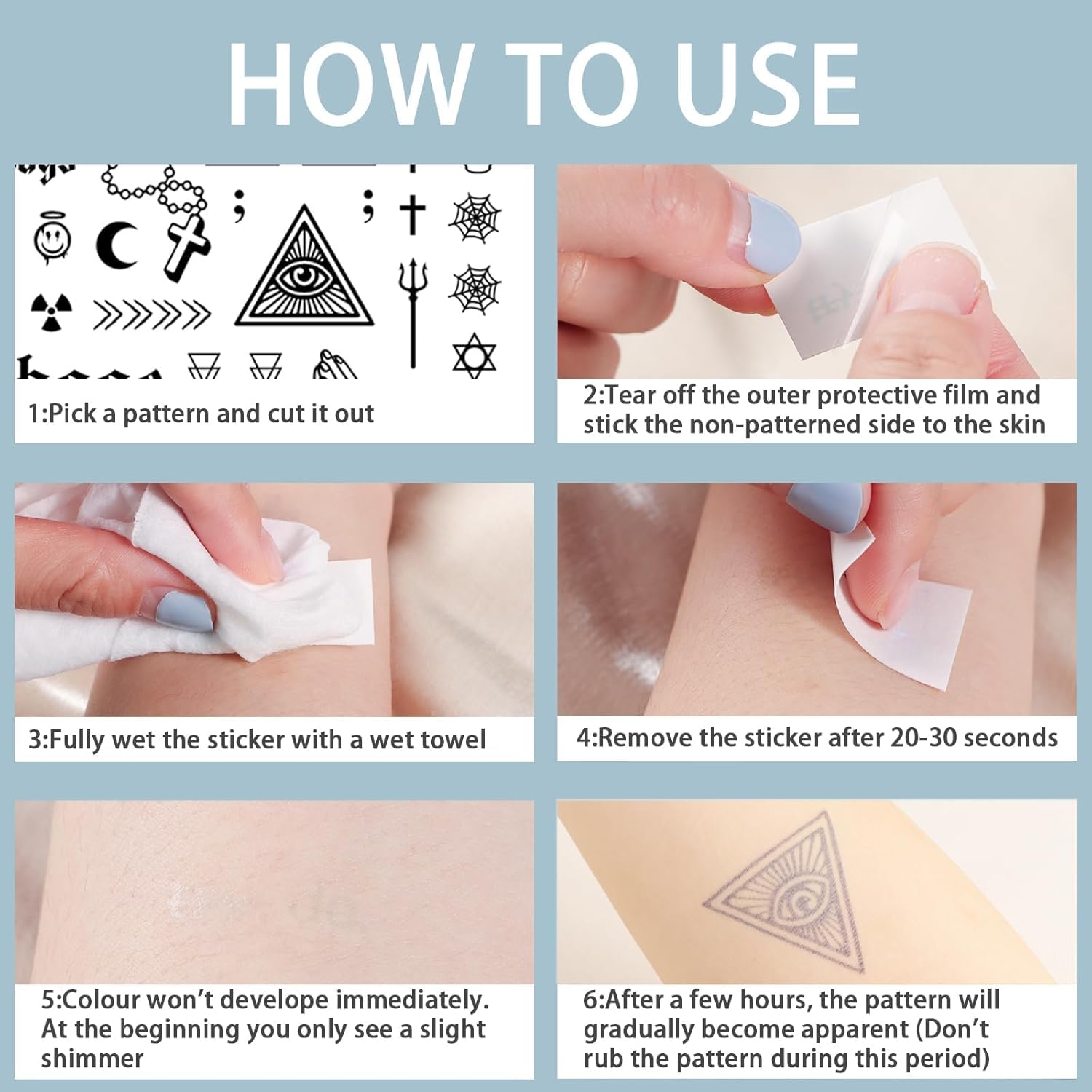 HOW TO USE

1:Pick a pattern and cut it out

2:Tear off the outer protective film and stick the non-patterned side to the skin

3:Fully wet the sticker with a wet towel

4:Remove the sticker after 20-30 seconds

5:Colour won't develope immediately. At the beginning you only see a slight shimmer

6:After a few hours, the pattern will gradually become apparent (Don't rub the pattern during this period)