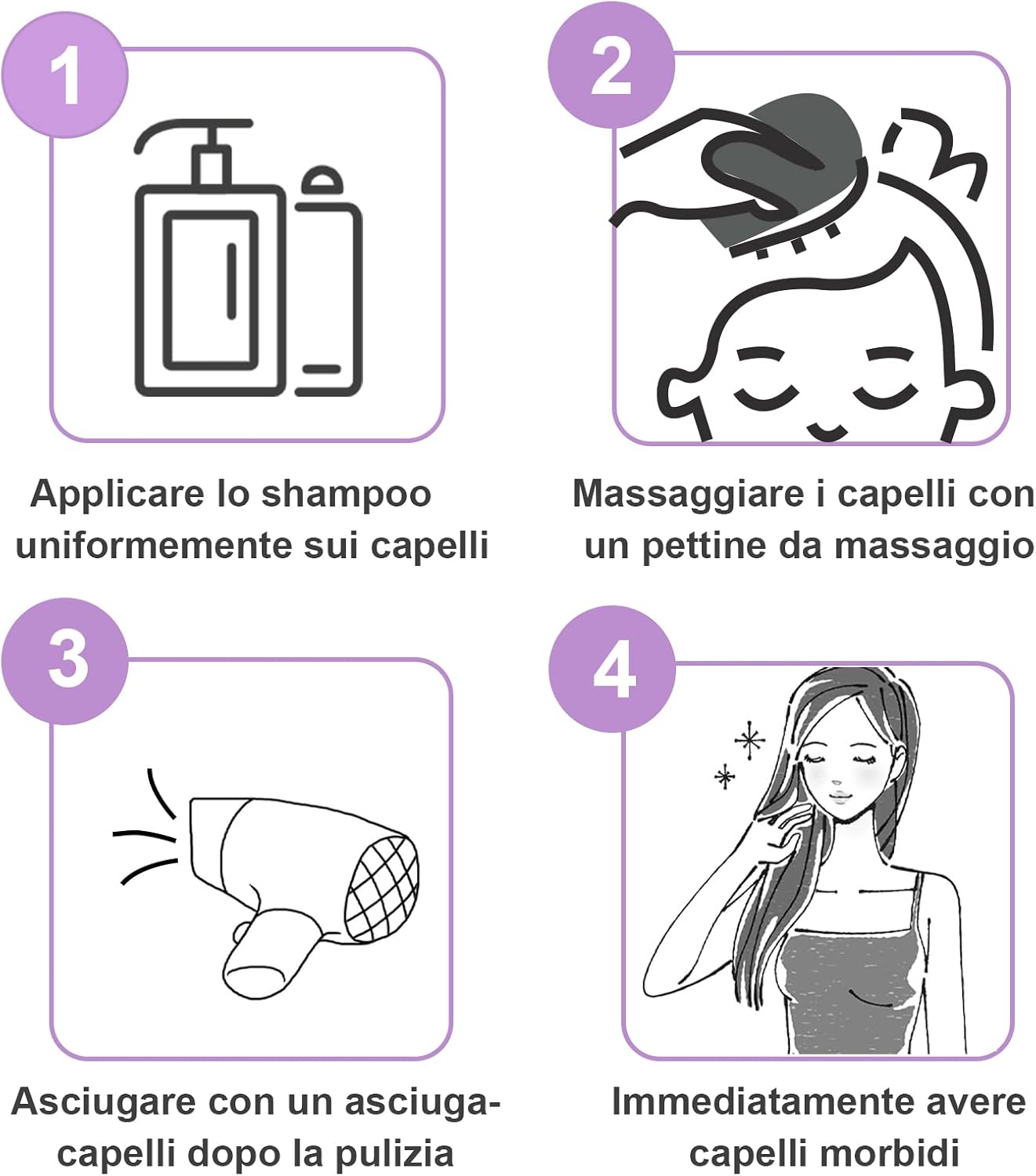 1

Applicare lo shampoo uniformemente sui capelli

2

Massaggiare i capelli con un pettine da massaggio

3

Asciugare con un asciugacapelli dopo la pulizia

4

Immediatamente avere capelli morbidi