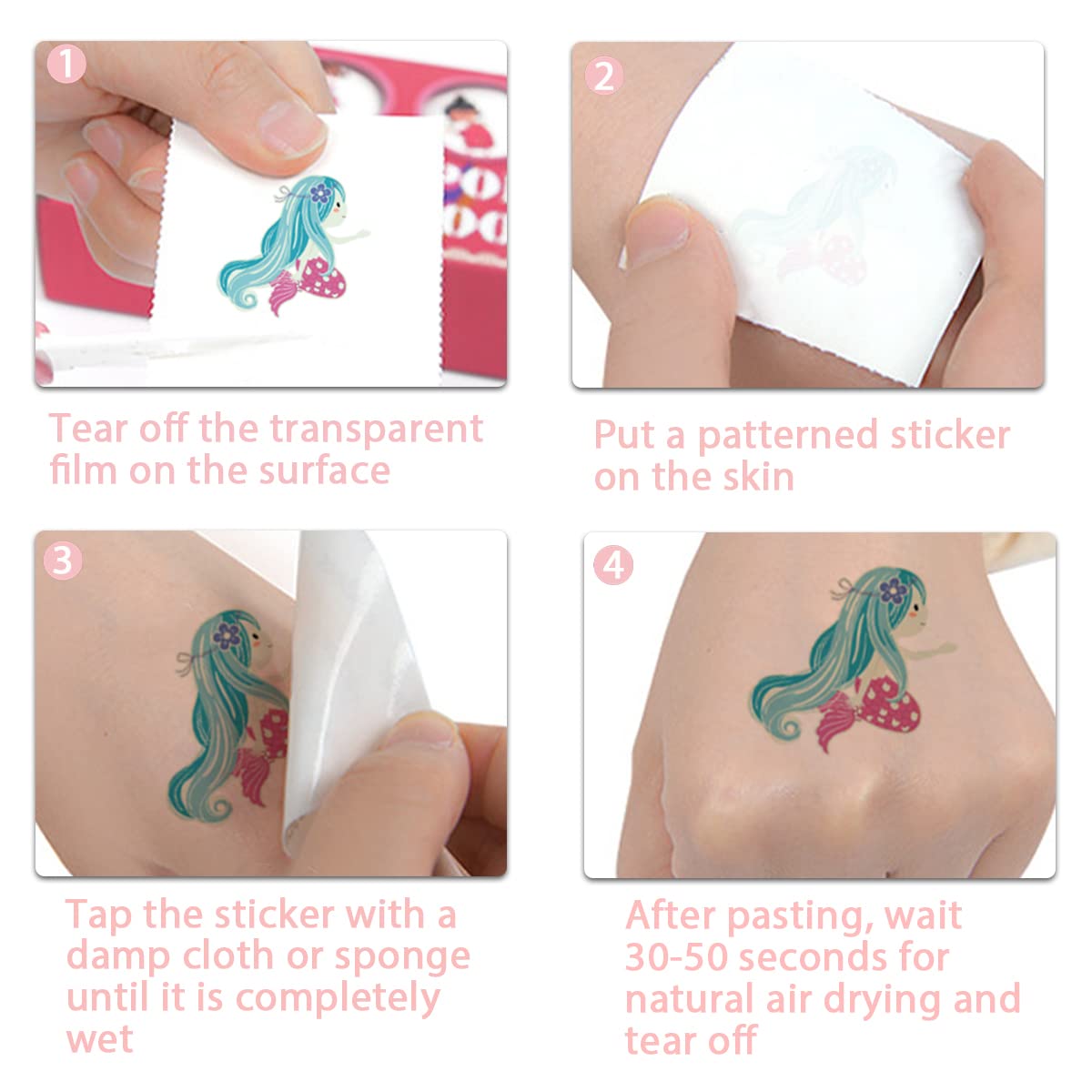 1

Tear off the transparent film on the surface

2

Put a patterned sticker on the skin

3

Tap the sticker with a damp cloth or sponge until it is completely wet

4

After pasting, wait 30-50 seconds for natural air drying and tear off