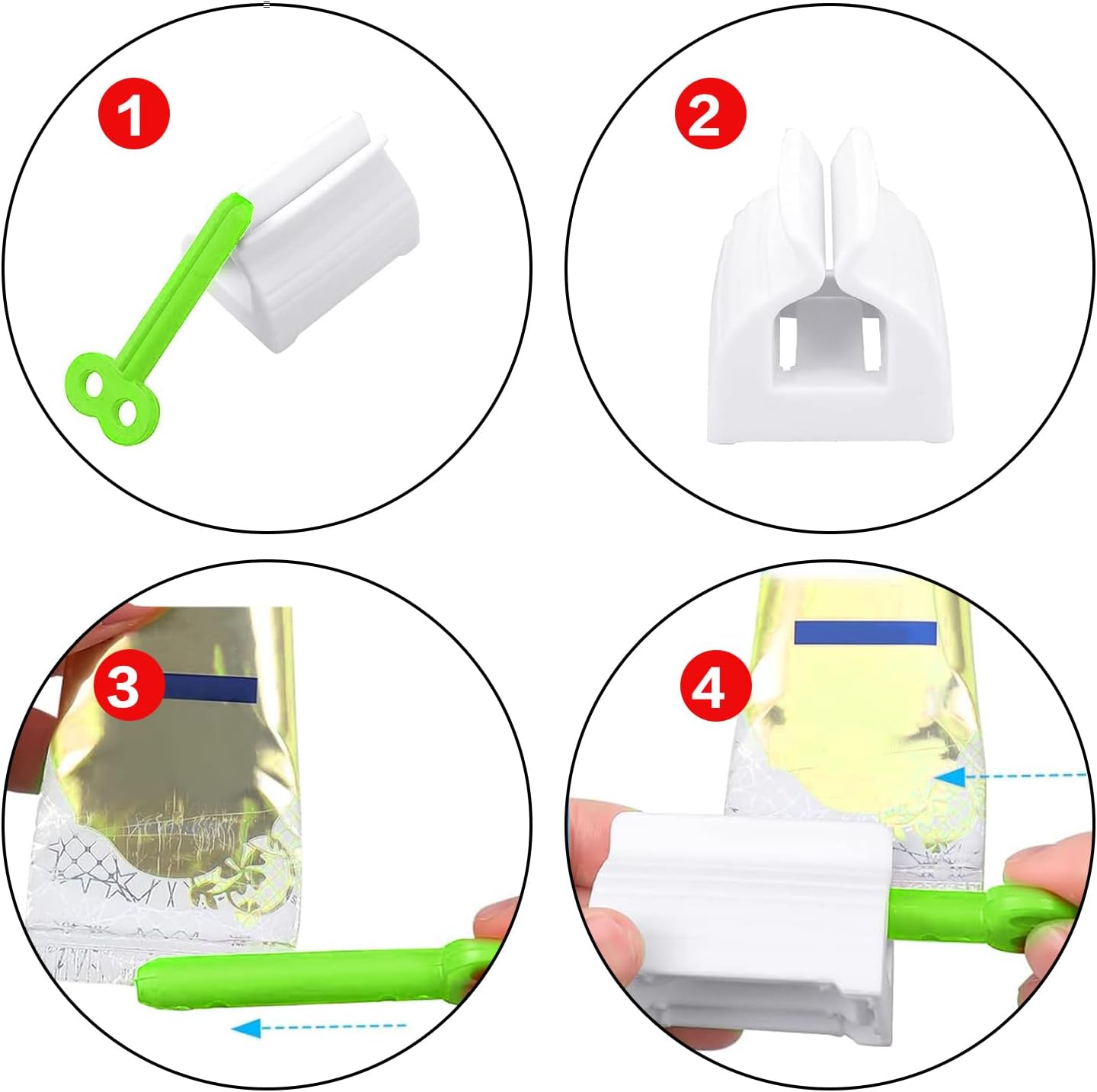 1

2

3

4