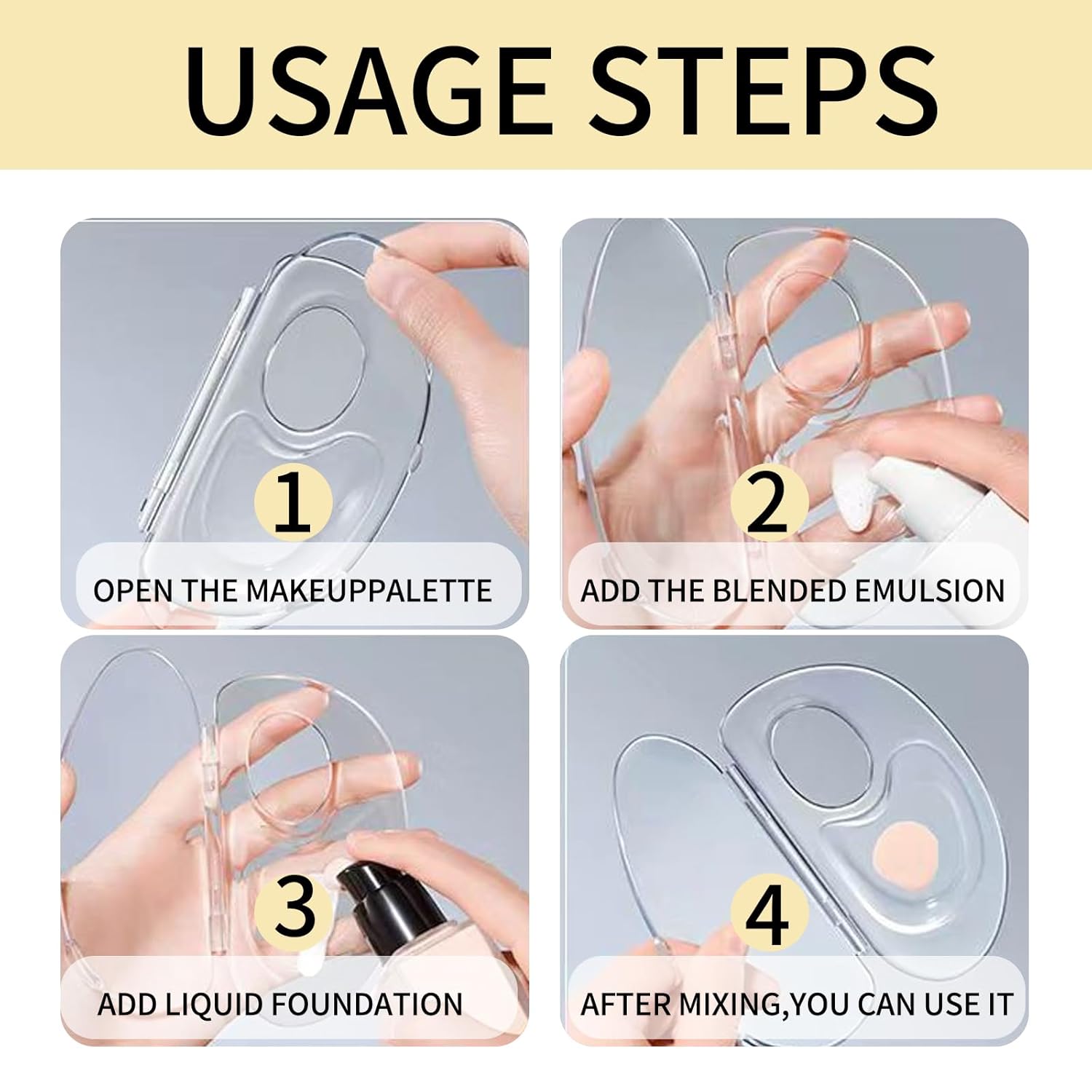 USAGE STEPS

1

OPEN THE MAKEUPPALETTE

2

ADD THE BLENDED EMULSION

3

ADD LIQUID FOUNDATION

4

AFTER MIXING,YOU CAN USE IT