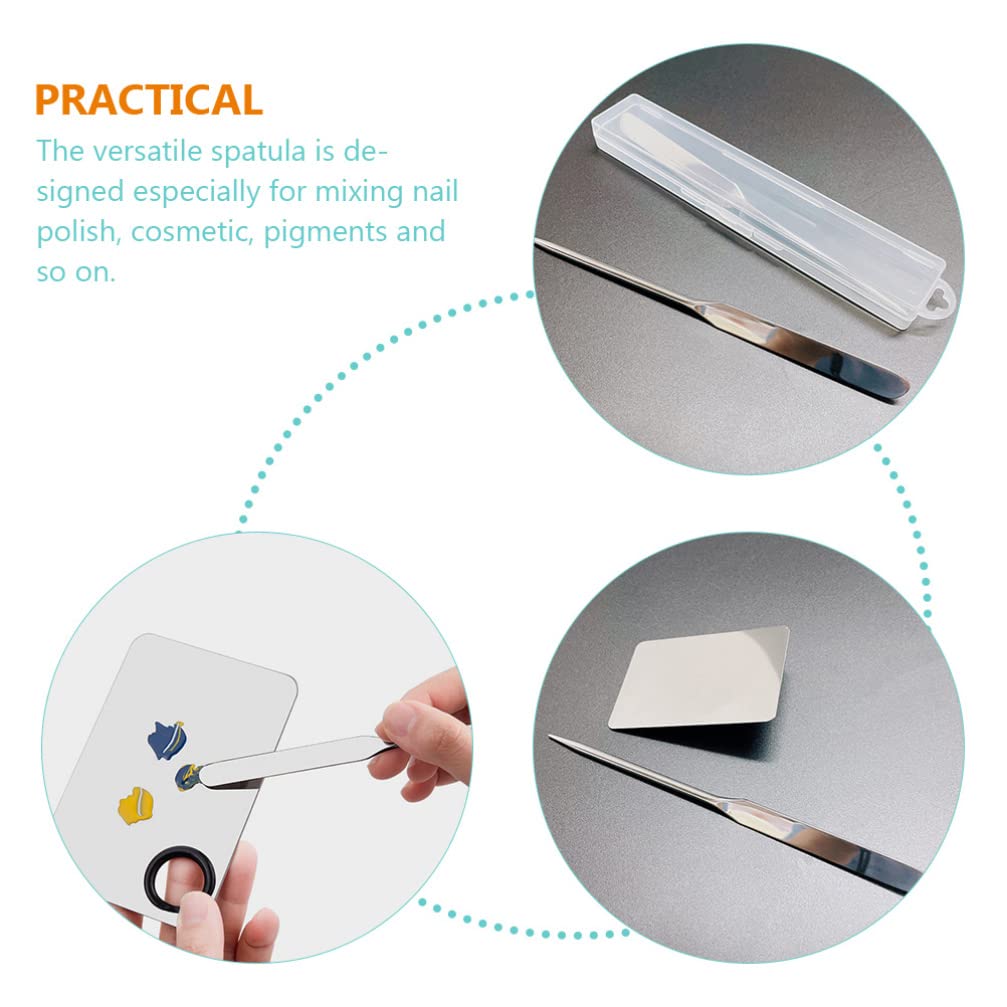 PRACTICAL

The versatile spatula is designed especially for mixing nail polish, cosmetic, pigments and so on.