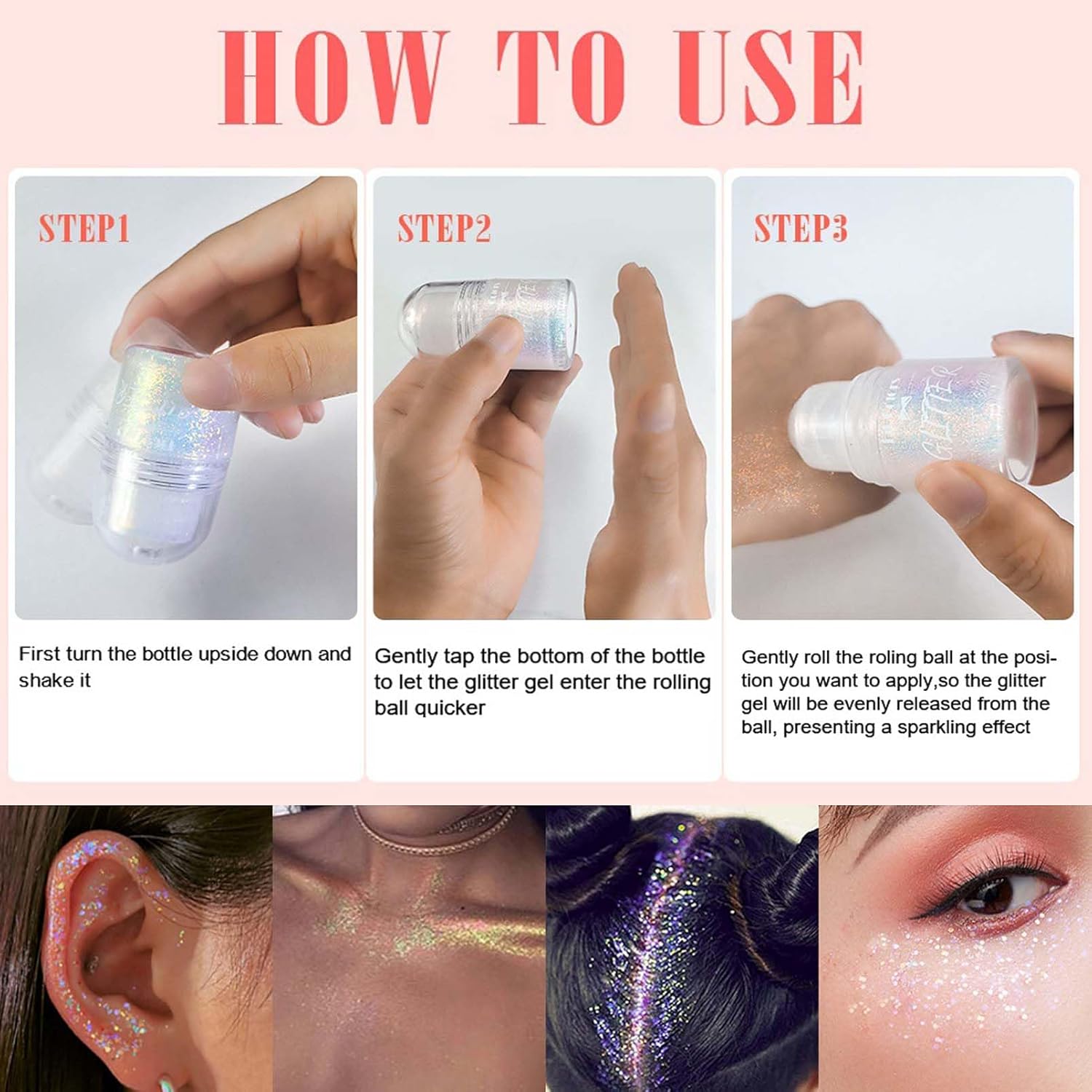 HOW TO USE

STEP1

First turn the bottle upside down and shake it

STEP2

Gently tap the bottom of the bottle to let the glitter gel enter the rolling ball quicker

STEP3

GLITTER

Gently roll the roling ball at the position you want to apply,so the glitter gel will be evenly released from the ball, presenting a sparkling effect