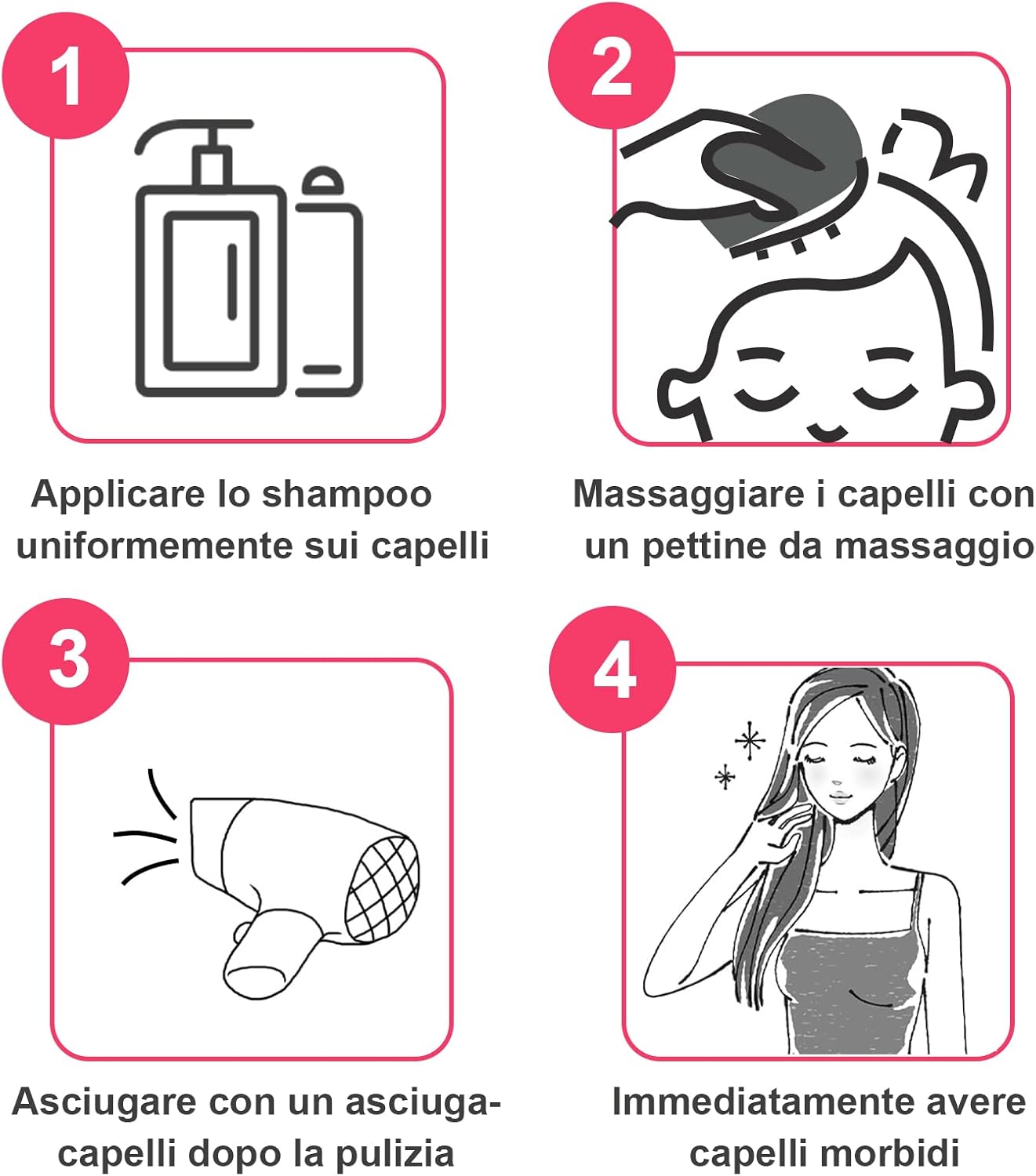 1

Applicare lo shampoo uniformemente sui capelli

2

Massaggiare i capelli con un pettine da massaggio

3

Asciugare con un asciugacapelli dopo la pulizia

4

Immediatamente avere capelli morbidi