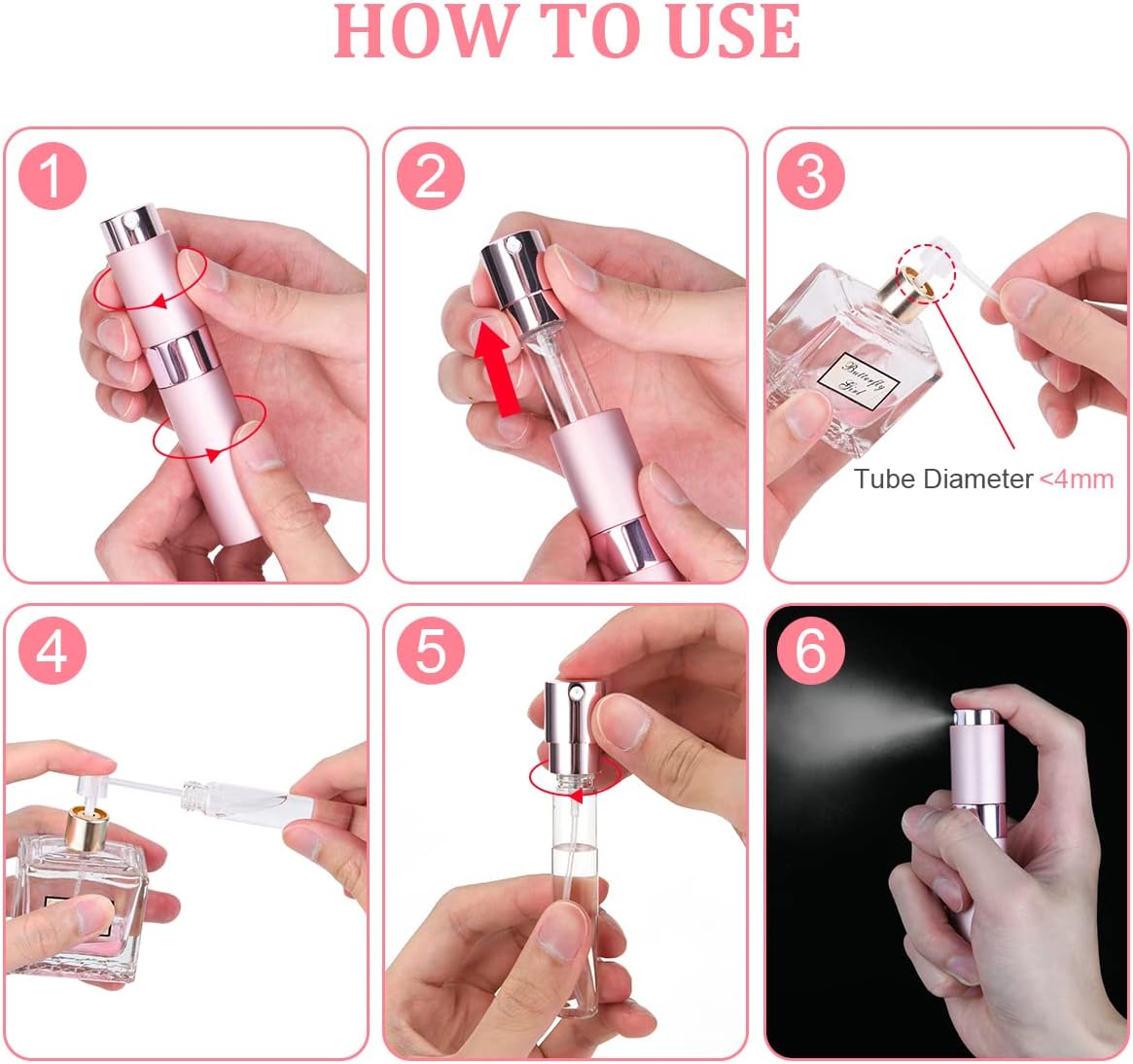 HOW TO USE

1

2

3

Butterfly Girl

Tube Diameter <4mm

4

5

6