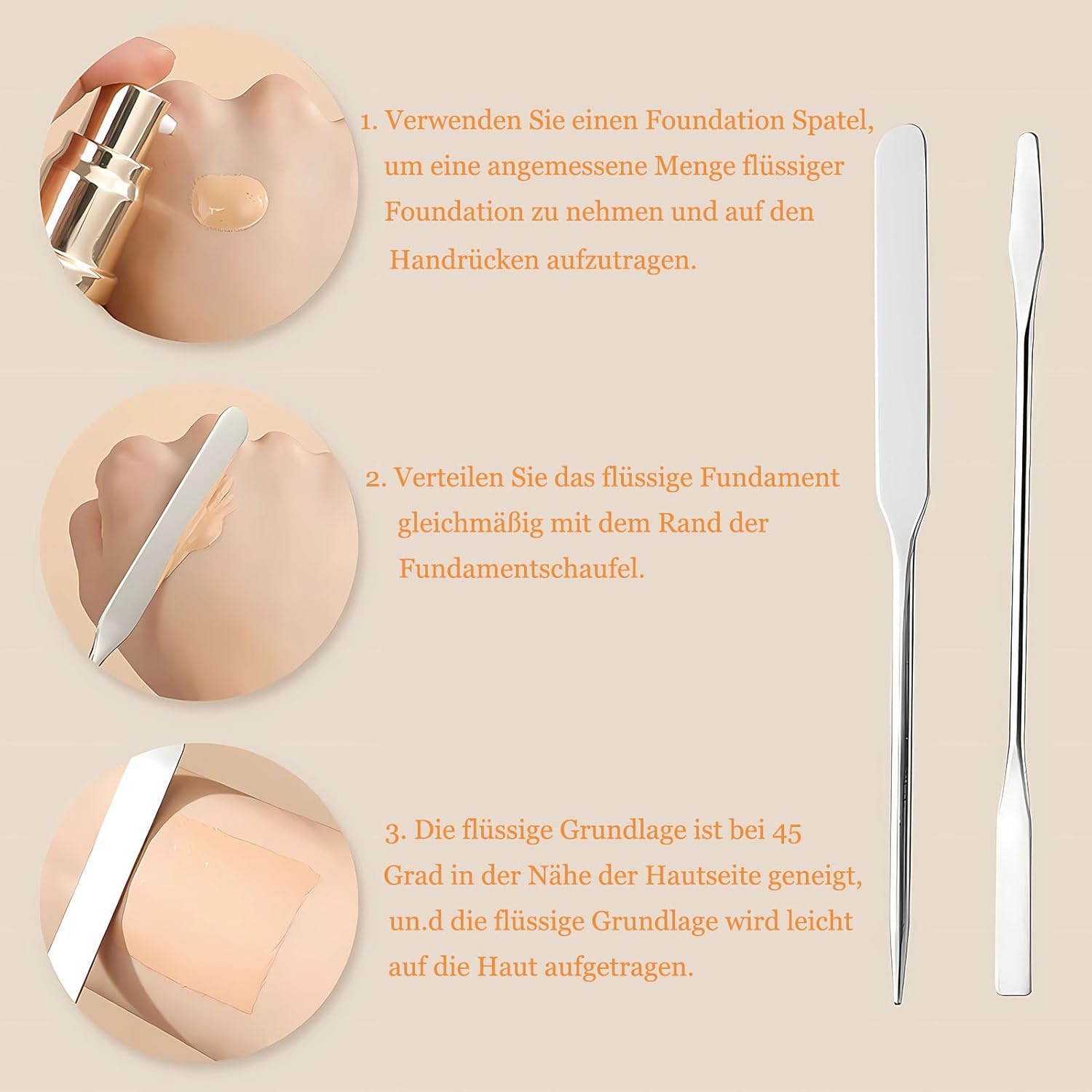 1. Verwenden Sie einen Foundation Spatel, um eine angemessene Menge flüssiger Foundation zu nehmen und auf den Handrücken aufzutragen.

2. Verteilen Sie das flüssige Fundament gleichmäßig mit dem Rand der Fundamentschaufel.

3. Die flüssige Grundlage ist bei 45 Grad in der Nähe der Hautseite geneigt, un.d die flüssige Grundlage wird leicht auf die Haut aufgetragen.