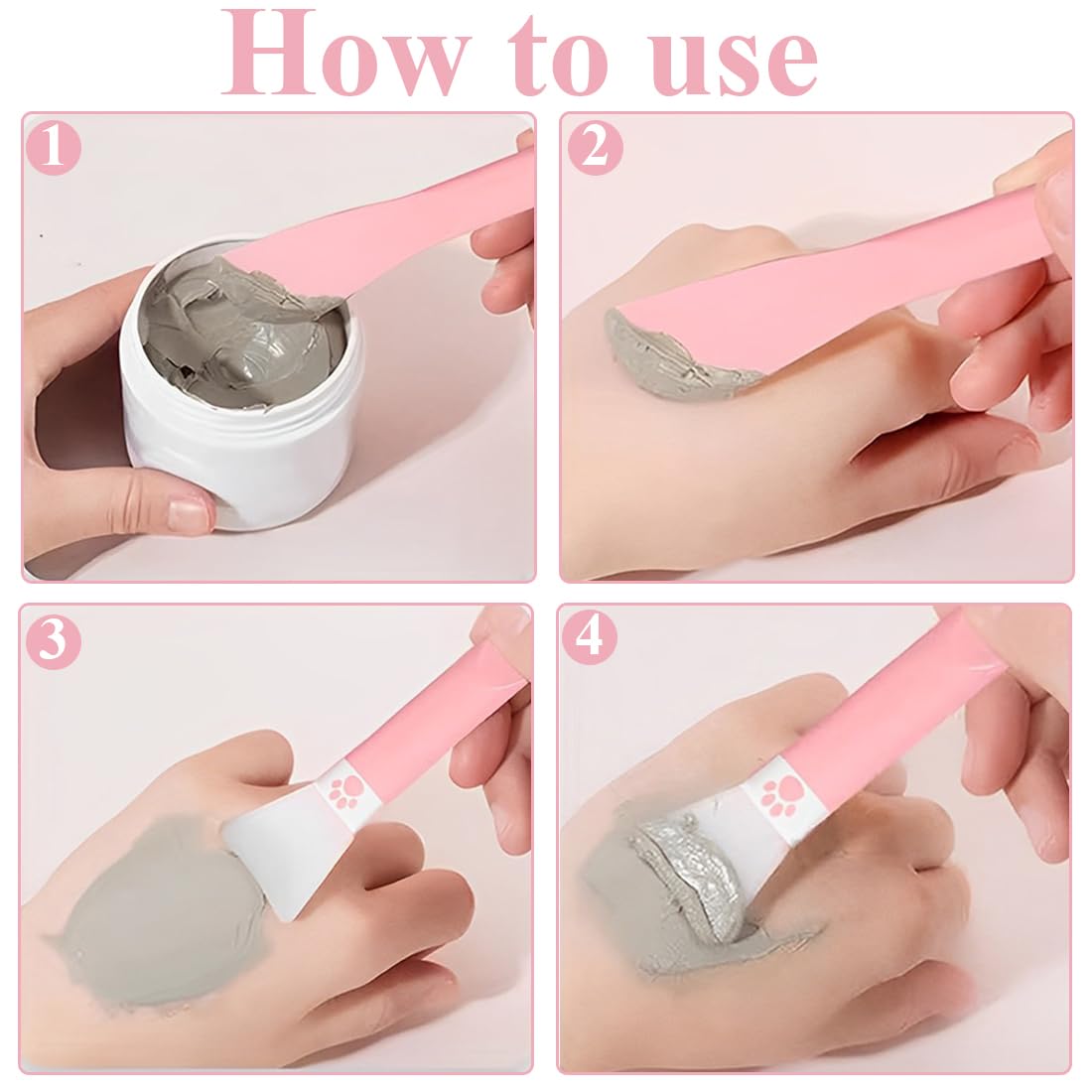 How to use

1

2

3

4