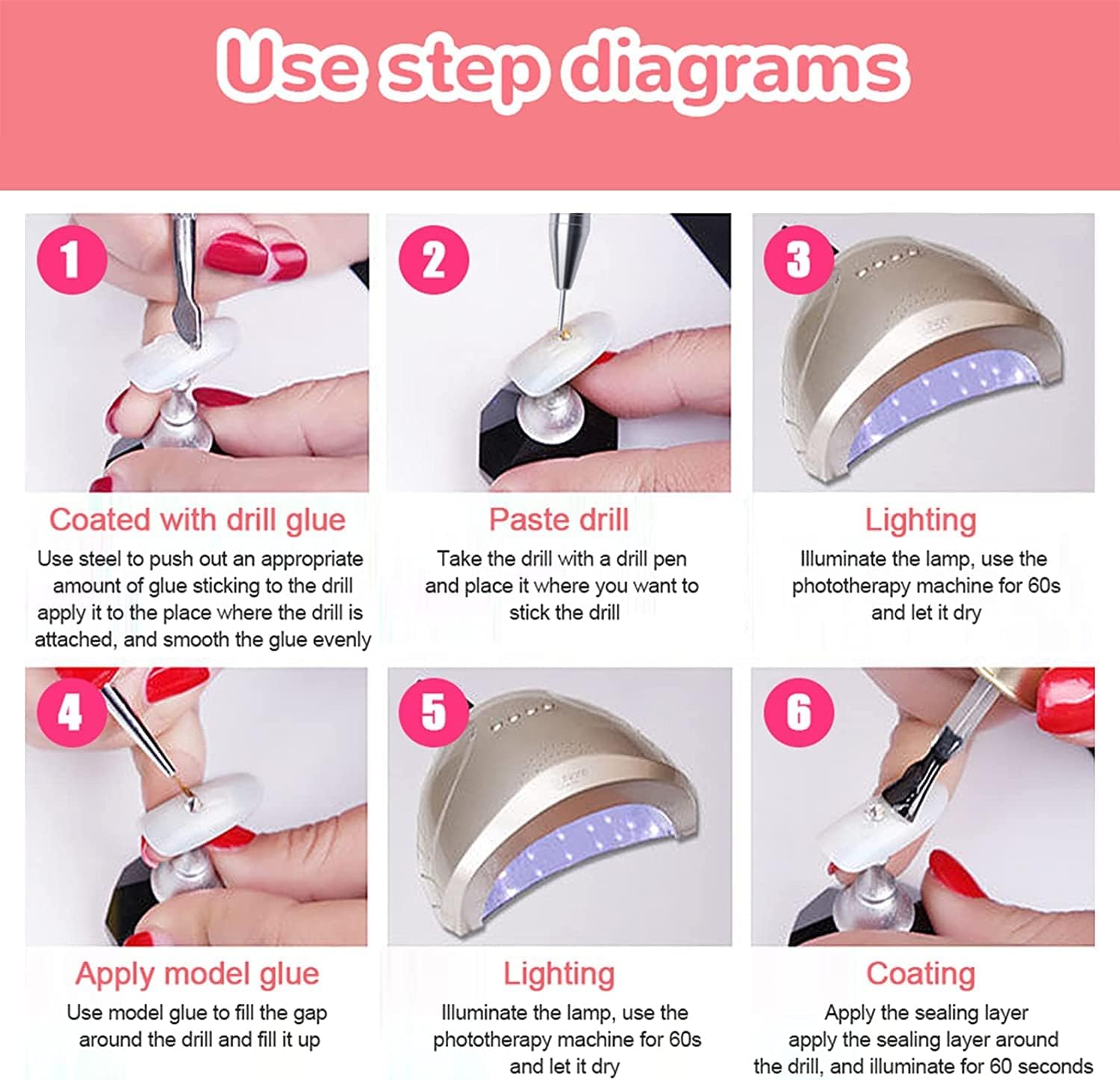 Use step diagrams

1

Coated with drill glue

Use steel to push out an appropriate amount of glue sticking to the drill apply it to the place where the drill is attached, and smooth the glue evenly

2

Paste drill

Take the drill with a drill pen and place it where you want to stick the drill

3

Lighting

Illuminate the lamp, use the phototherapy machine for 60s and let it dry

4

Apply model glue

Use model glue to fill the gap around the drill and fill it up

5

Lighting

Illuminate the lamp, use the phototherapy machine for 60s and let it dry

6

Coating

Apply the sealing layer apply the sealing layer around the drill, and illuminate for 60 seconds