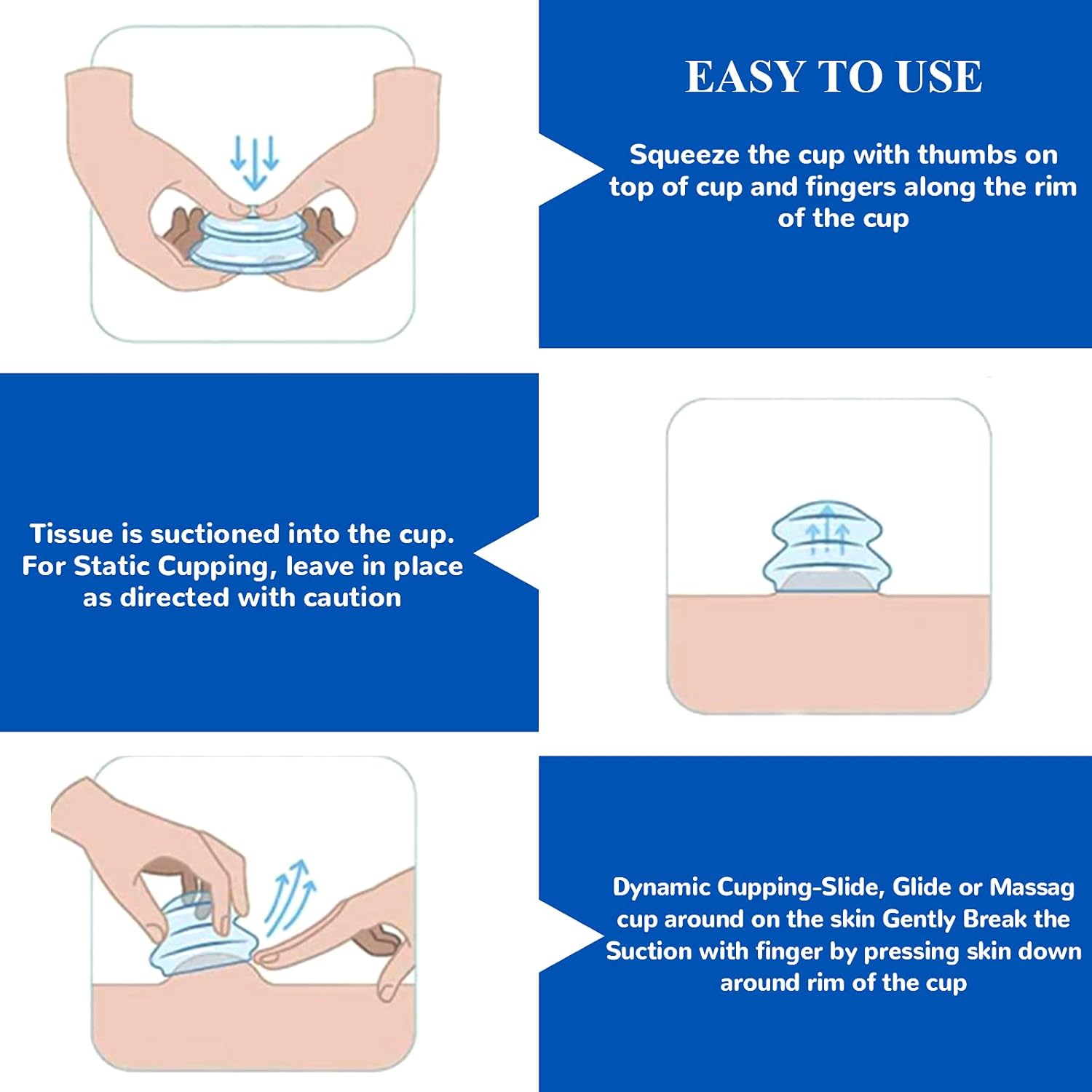 EASY TO USE

Squeeze the cup with thumbs on top of cup and fingers along the rim of the cup

Tissue is suctioned into the cup. For Static Cupping, leave in place as directed with caution

Dynamic Cupping-Slide, Glide or Massag cup around on the skin Gently Break the Suction with finger by pressing skin down around rim of the cup