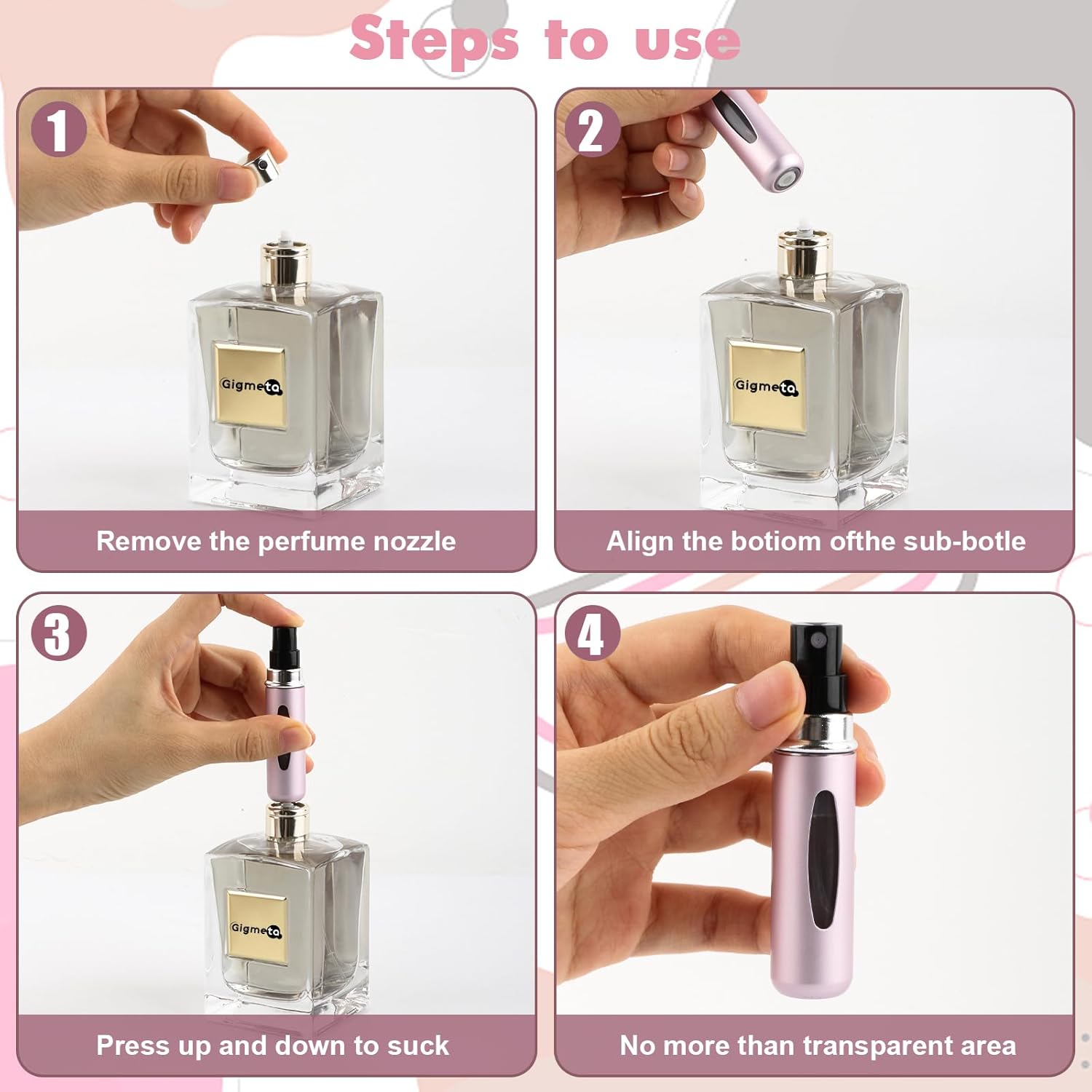 Steps to use

1

Gigmeta

Remove the perfume nozzle

2

Gigmeta

Align the botiom ofthe sub-botle

3

Gigmeta

Press up and down to suck

4

No more than transparent area