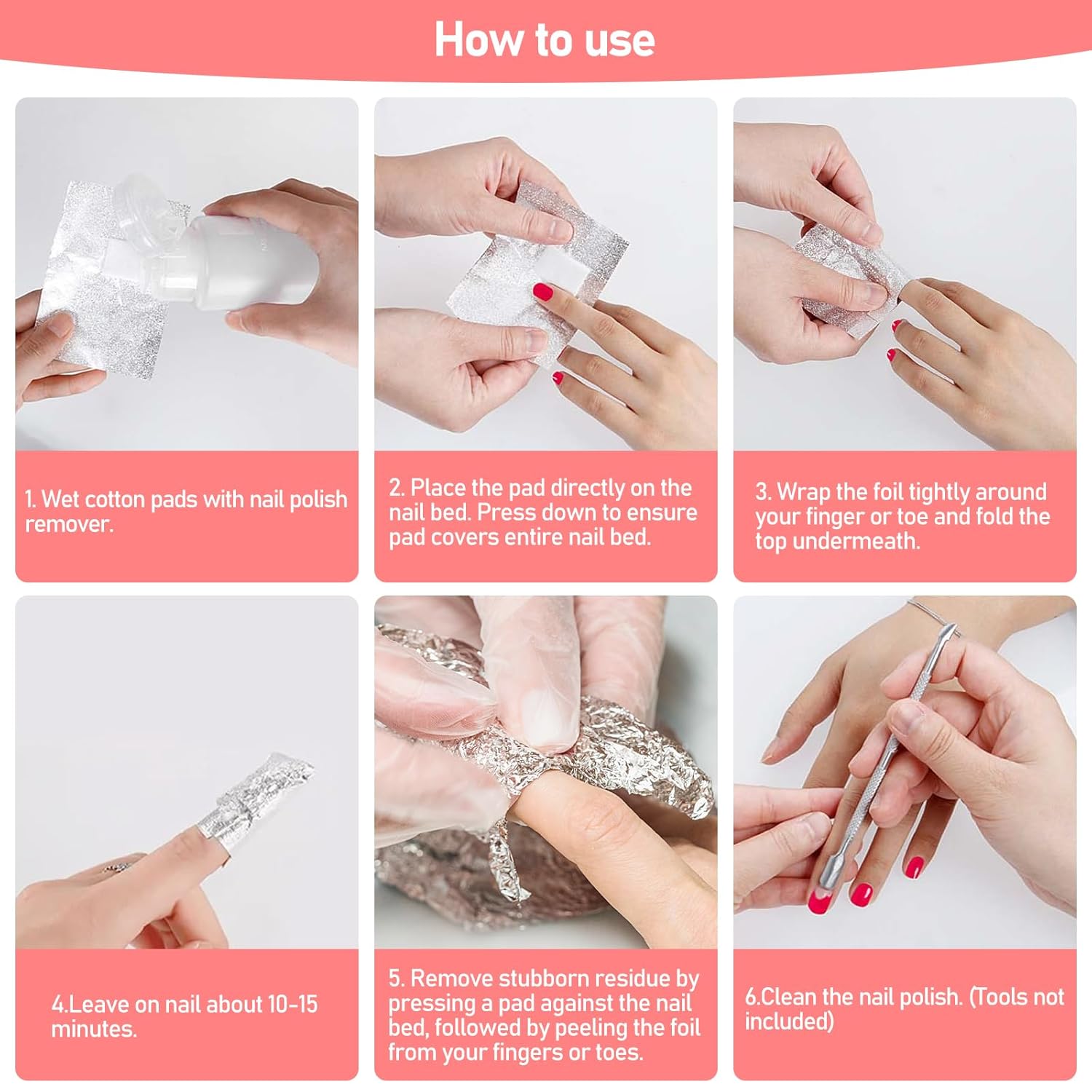 How to use

1. Wet cotton pads with nail polish remover.

2. Place the pad directly on the nail bed. Press down to ensure pad covers entire nail bed.

3. Wrap the foil tightly around your finger or toe and fold the top undermeath.

4.Leave on nail about 10-15 minutes.

5. Remove stubborn residue by pressing a pad against the nail bed, followed by peeling the foil from your fingers or toes.

6.Clean the nail polish. (Tools not included)