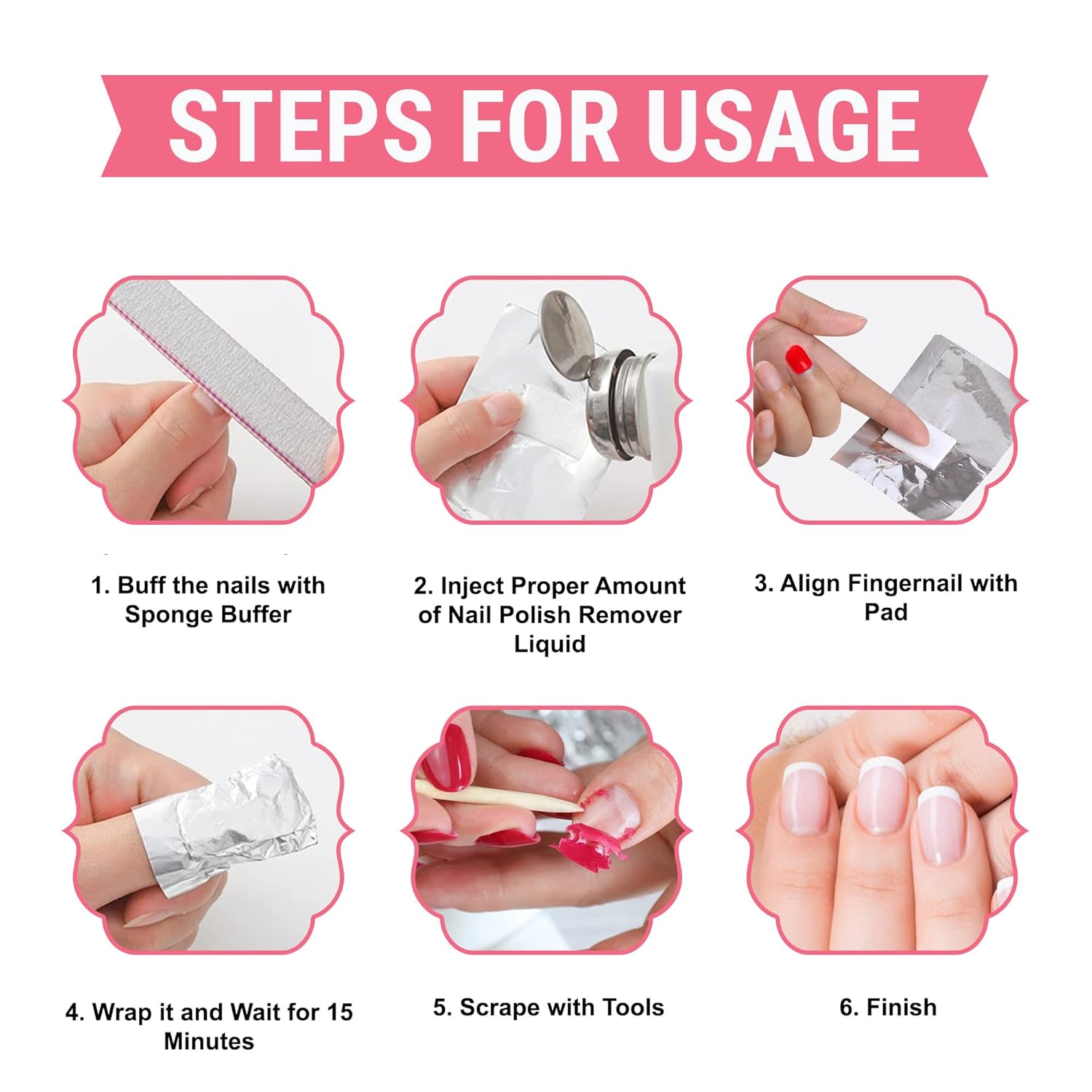 STEPS FOR USAGE

1. Buff the nails with Sponge Buffer

2. Inject Proper Amount of Nail Polish Remover Liquid

3. Align Fingernail with Pad

4. Wrap it and Wait for 15 Minutes

5. Scrape with Tools

6. Finish