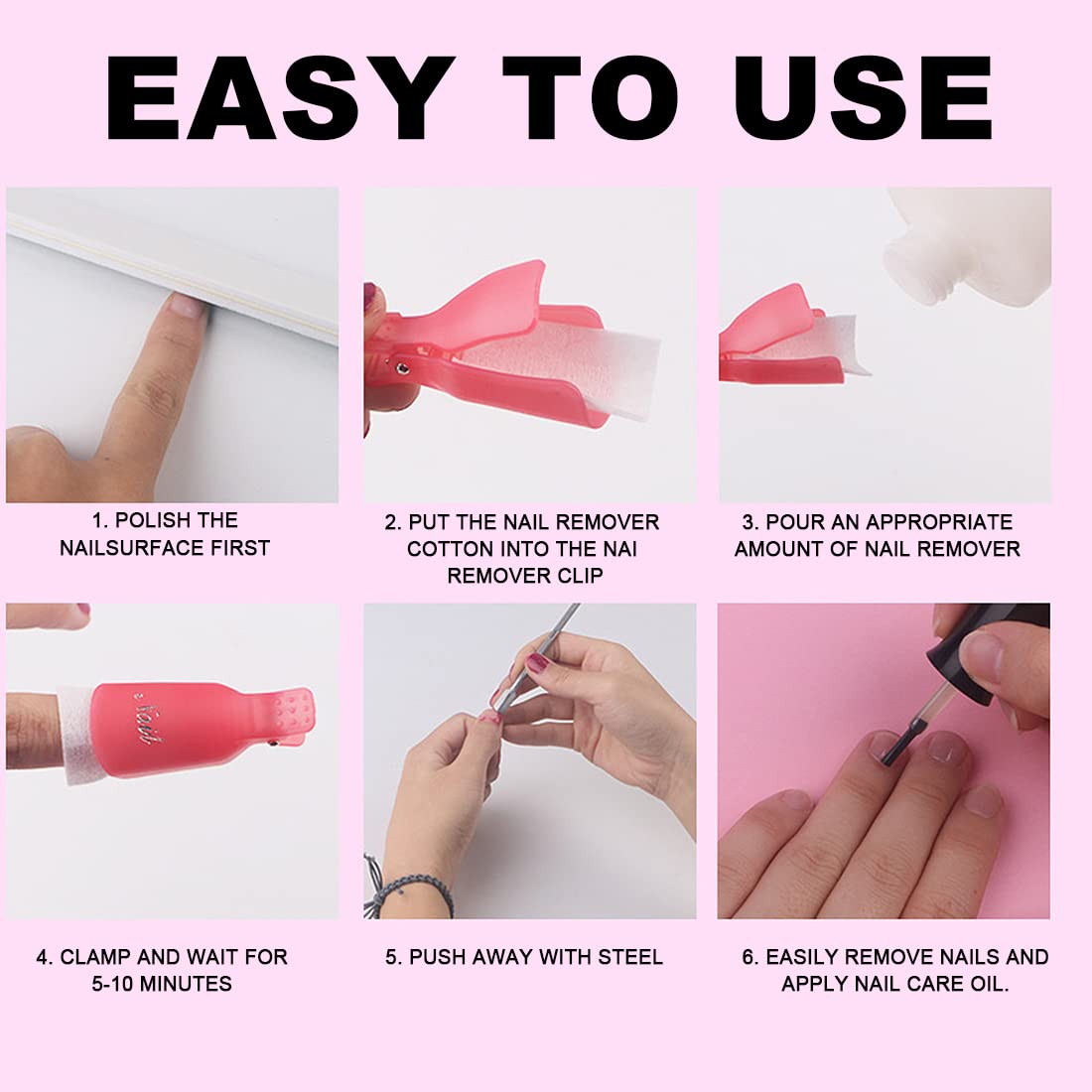 EASY TO USE

1. POLISH THE NAILSURFACE FIRST

2. PUT THE NAIL REMOVER COTTON INTO THE NAI REMOVER CLIP

3. POUR AN APPROPRIATE AMOUNT OF NAIL REMOVER

Nail

4. CLAMP AND WAIT FOR 5-10 MINUTES

5. PUSH AWAY WITH STEEL

6. EASILY REMOVE NAILS AND APPLY NAIL CARE OIL.