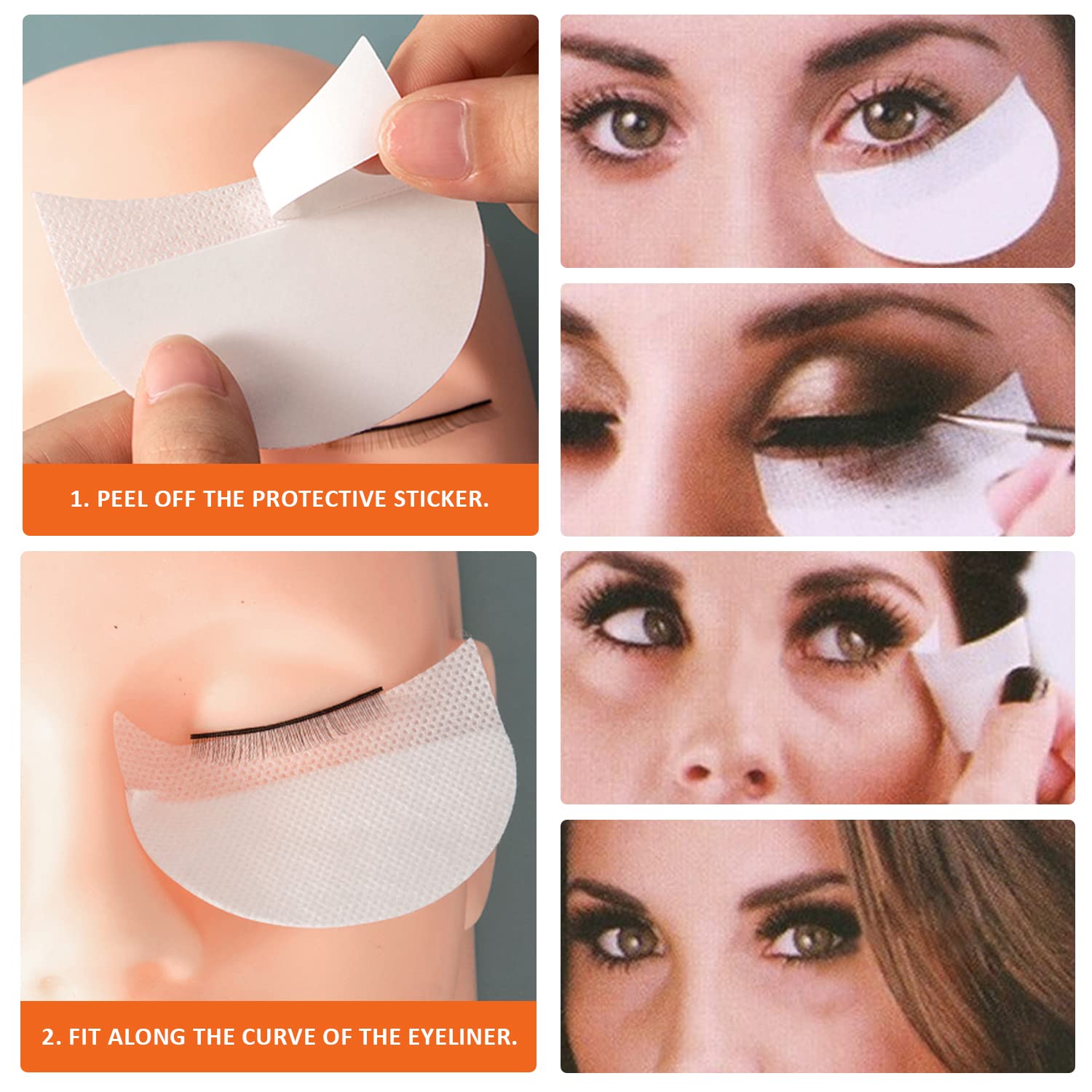 1. PEEL OFF THE PROTECTIVE STICKER.

2. FIT ALONG THE CURVE OF THE EYELINER.