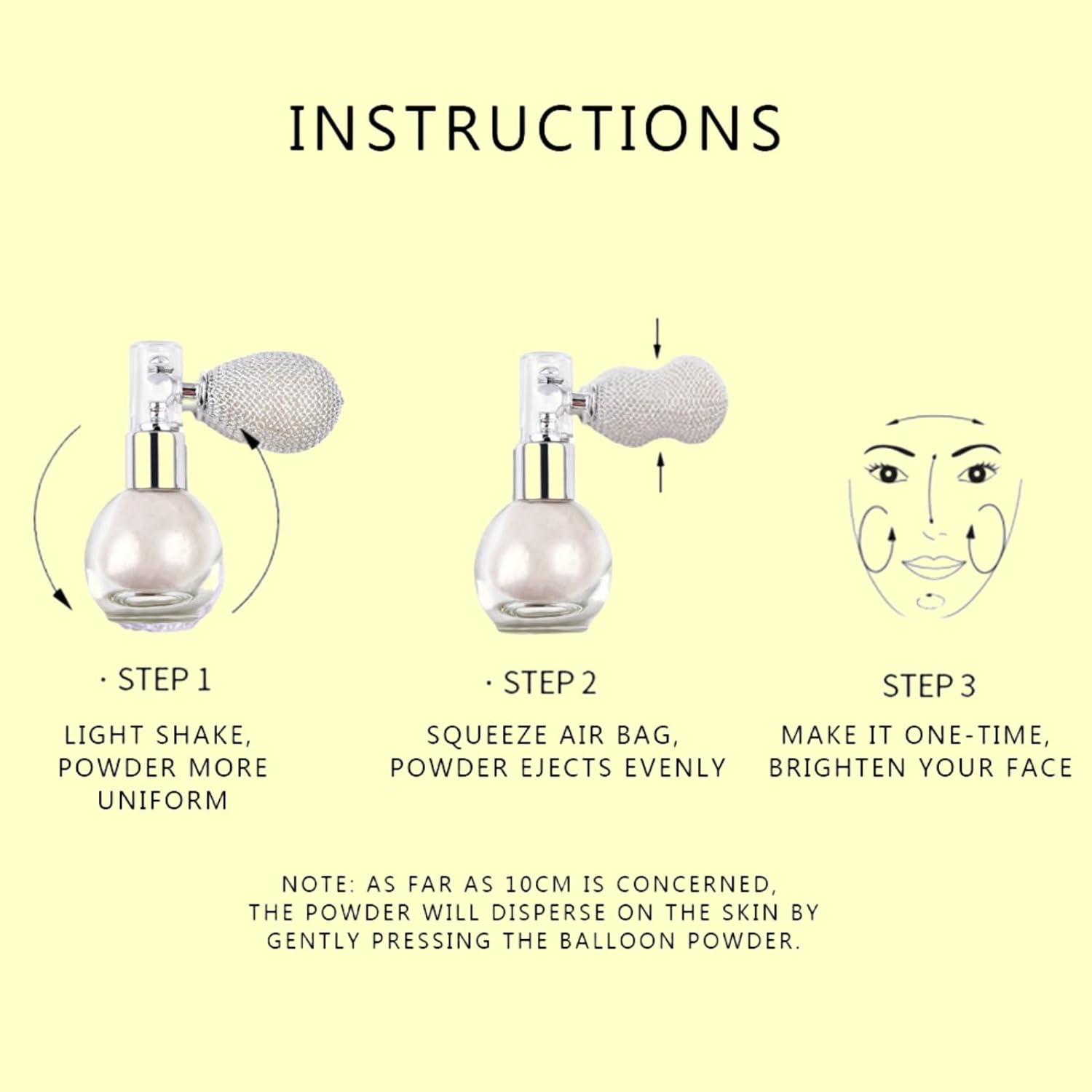 INSTRUCTIONS

· STEP 1

LIGHT SHAKE, POWDER MORE UNIFORM

· STEP 2

SQUEEZE AIR BAG, POWDER EJECTS EVENLY

STEP 3

MAKE IT ONE-TIME, BRIGHTEN YOUR FACE

NOTE: AS FAR AS 10CM IS CONCERNED, THE POWDER WILL DISPERSE ON THE SKIN BY GENTLY PRESSING THE BALLOON POWDER.