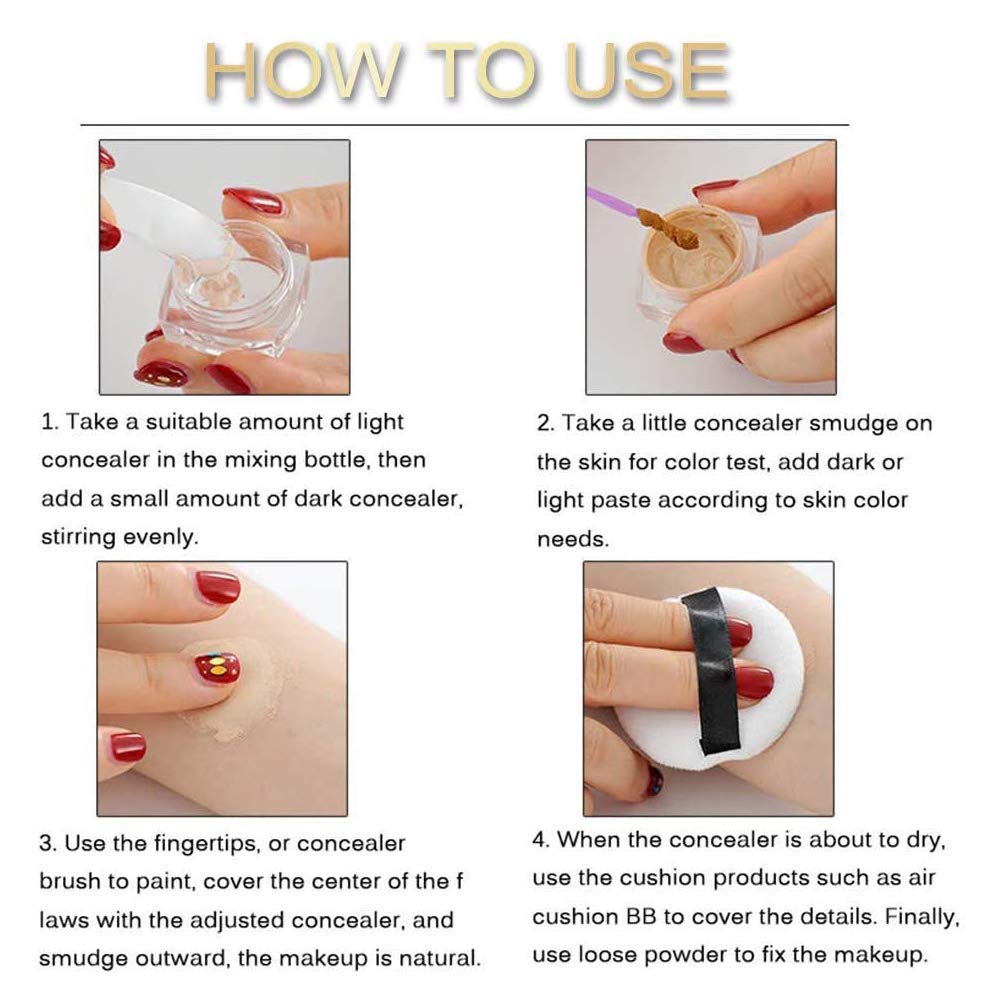 HOW TO USE

1. Take a suitable amount of light concealer in the mixing bottle, then add a small amount of dark concealer, stirring evenly.

2. Take a little concealer smudge on the skin for color test, add dark or light paste according to skin color needs.

3. Use the fingertips, or concealer brush to paint, cover the center of the f laws with the adjusted concealer, and smudge outward, the makeup is natural.

4. When the concealer is about to dry, use the cushion products such as air cushion BB to cover the details. Finally, use loose powder to fix the makeup.