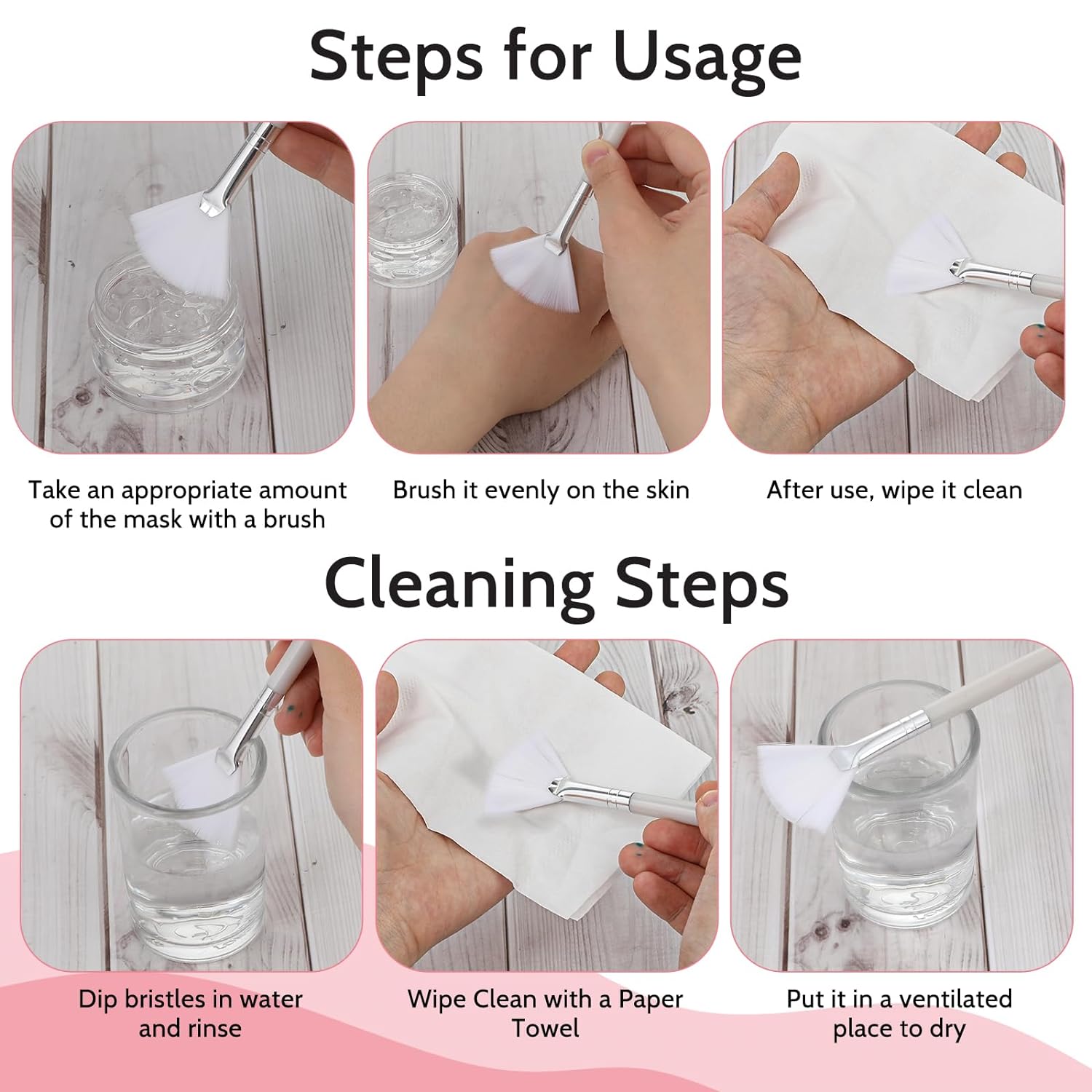 Steps for Usage

Take an appropriate amount of the mask with a brush

Brush it evenly on the skin

After use, wipe it clean

Cleaning Steps

Dip bristles in water and rinse

Wipe Clean with a Paper Towel

Put it in a ventilated place to dry