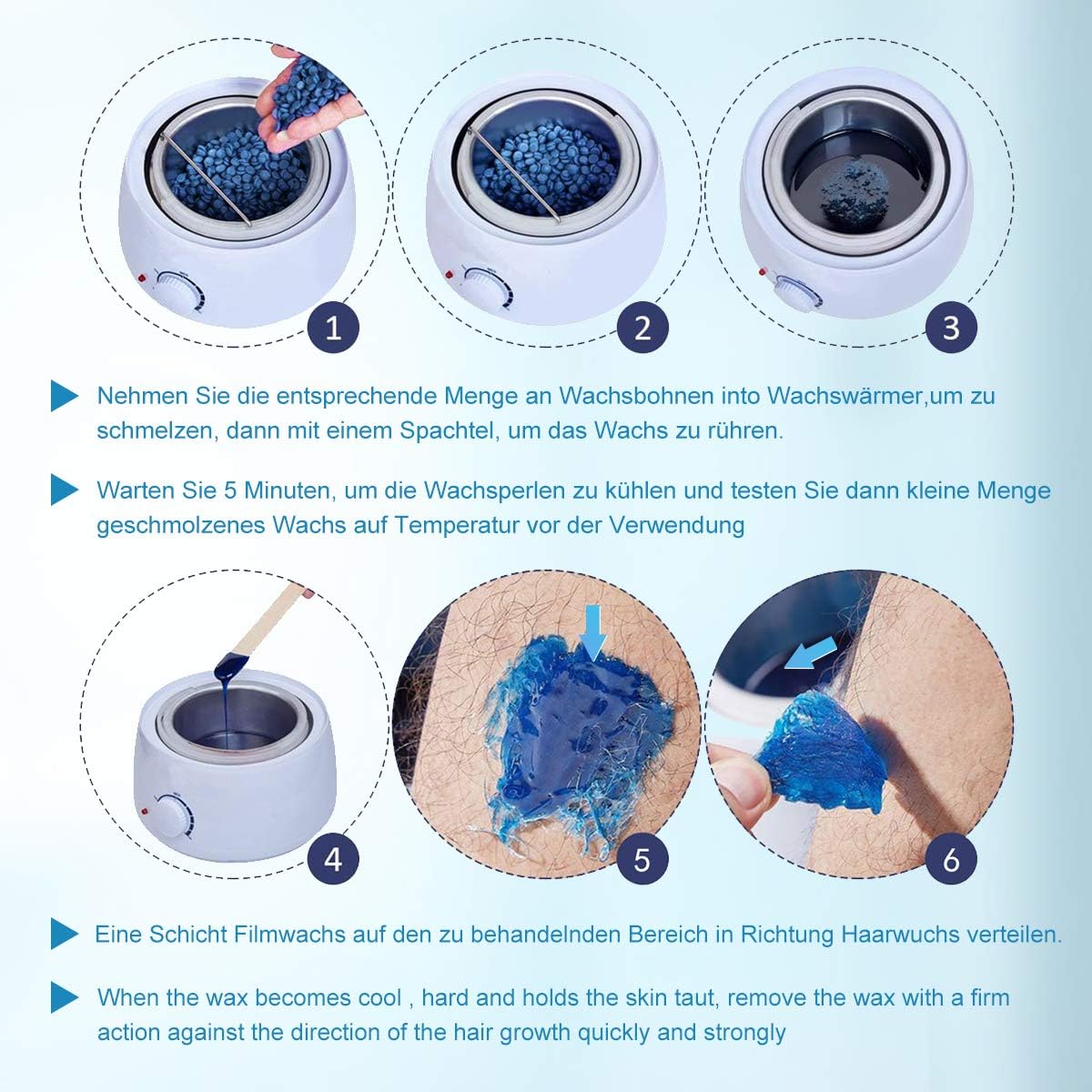 1

2

3

Nehmen Sie die entsprechende Menge an Wachsbohnen into Wachswärmer,um zu schmelzen, dann mit einem Spachtel, um das Wachs zu rühren.

Warten Sie 5 Minuten, um die Wachsperlen zu kühlen und testen Sie dann kleine Menge geschmolzenes Wachs auf Temperatur vor der Verwendung

4

5

6

Eine Schicht Filmwachs auf den zu behandelnden Bereich in Richtung Haarwuchs verteilen.

When the wax becomes cool , hard and holds the skin taut, remove the wax with a firm action against the direction of the hair growth quickly and strongly