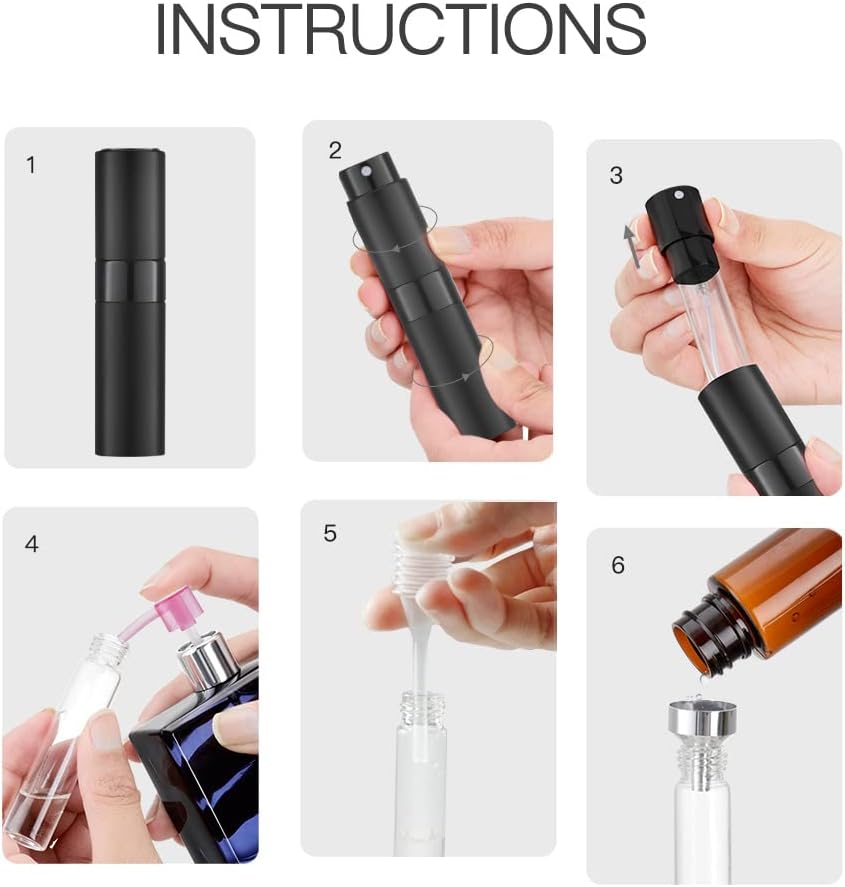 INSTRUCTIONS

1

2

3

4

5

6