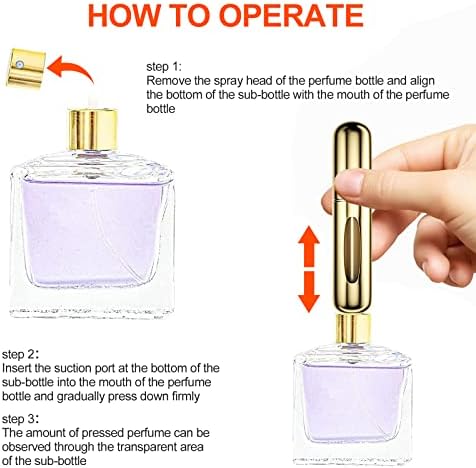 HOW TO OPERATE

step 1:
Remove the spray head of the perfume bottle and align the bottom of the sub-bottle with the mouth of the perfume bottle

step 2:
Insert the suction port at the bottom of the sub-bottle into the mouth of the perfume bottle and gradually press down firmly

step 3:
The amount of pressed perfume can be observed through the transparent area of the sub-bottle