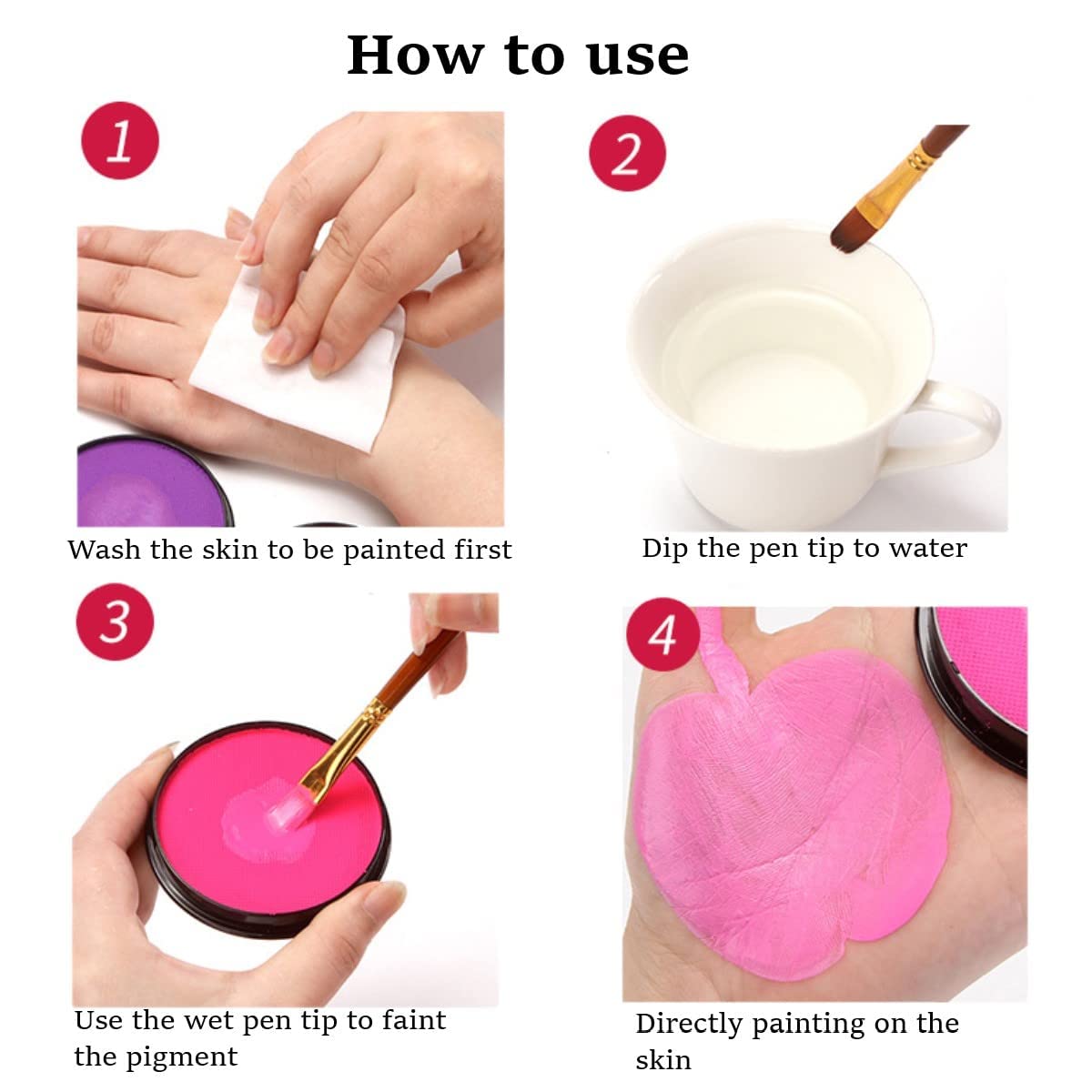 How to use

1

Wash the skin to be painted first

2

Dip the pen tip to water

3

Use the wet pen tip to faint the pigment

4

Directly painting on the skin